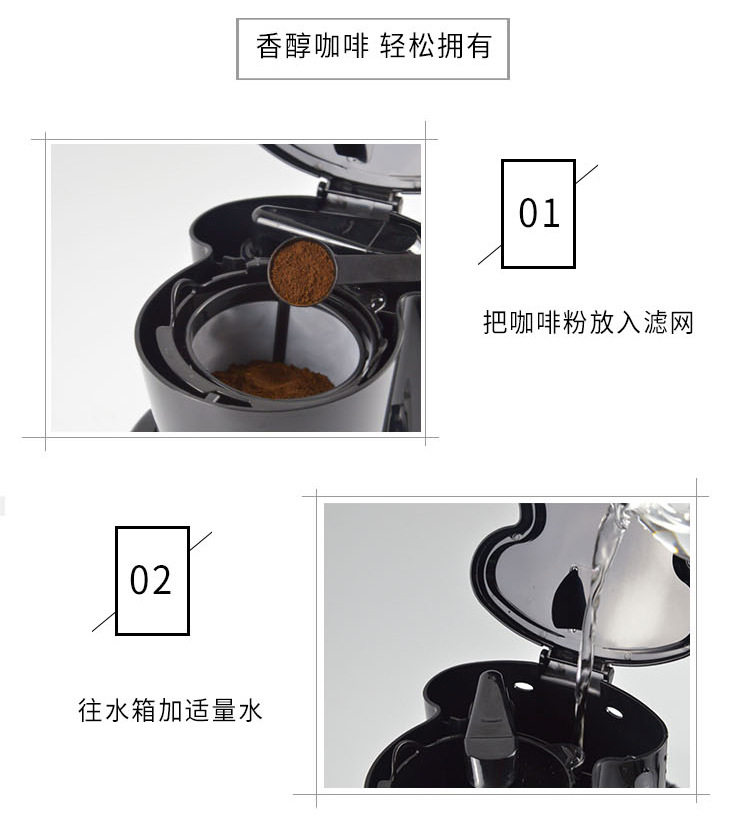 香醇咖啡 轻松拥有

01

把咖啡粉放入滤网

02

往水箱加适量水