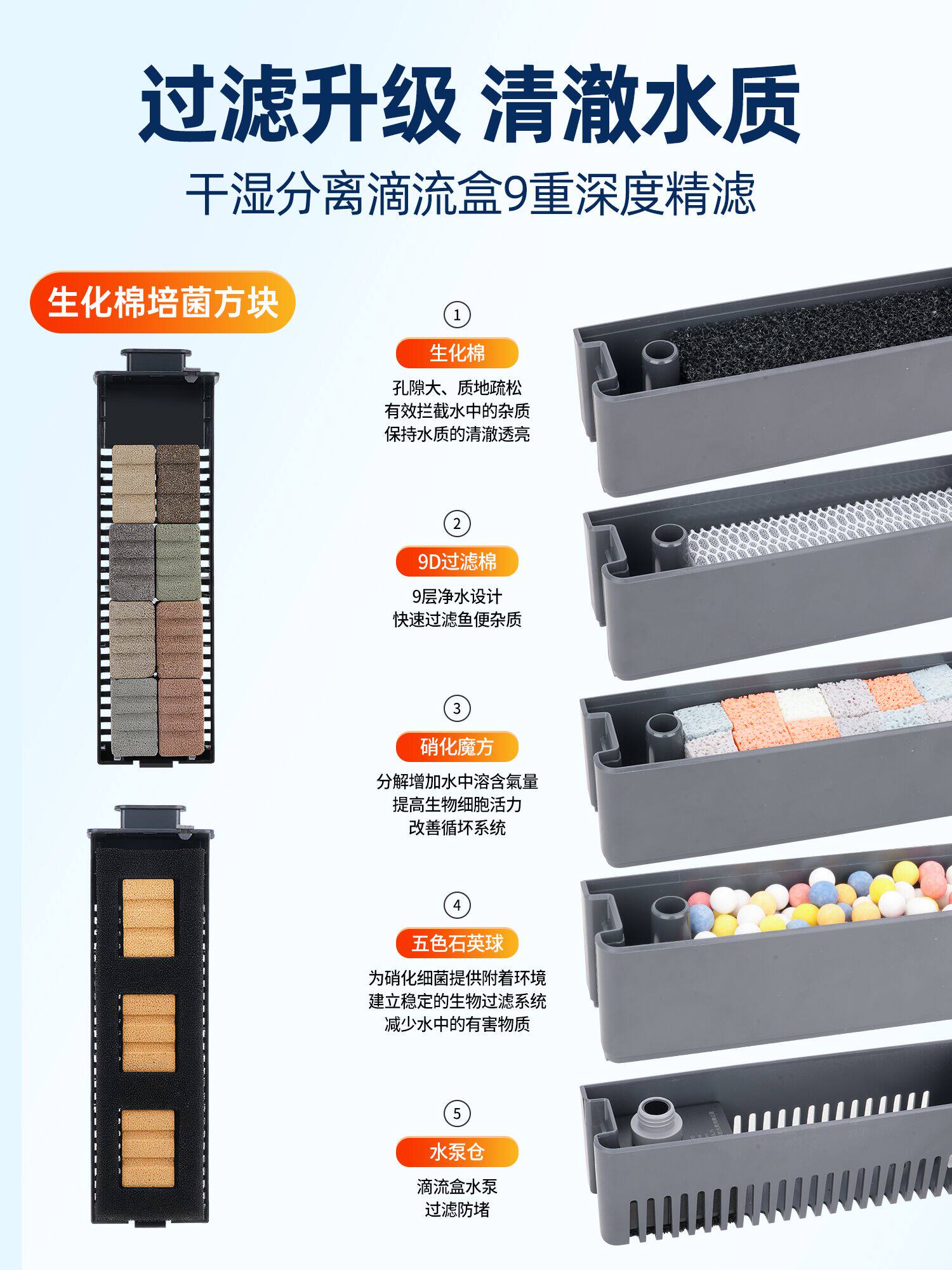 过滤升级 清澈水质

干湿分离滴流盒9重深度精滤

生化棉培菌方块

①
生化棉
孔隙大、质地疏松
有效拦截水中的杂质
保持水质的清澈透亮

②
9D过滤棉
9层净水设计
快速过滤鱼便杂质

③
硝化魔方
分解增加水中溶含氣量
提高生物细胞活力
改善循环系统

④
五色石英球
为硝化细菌提供附着环境
建立稳定的生物过滤系统
减少水中的有害物质

⑤
水泵仓
滴流盒水泵
过滤防堵