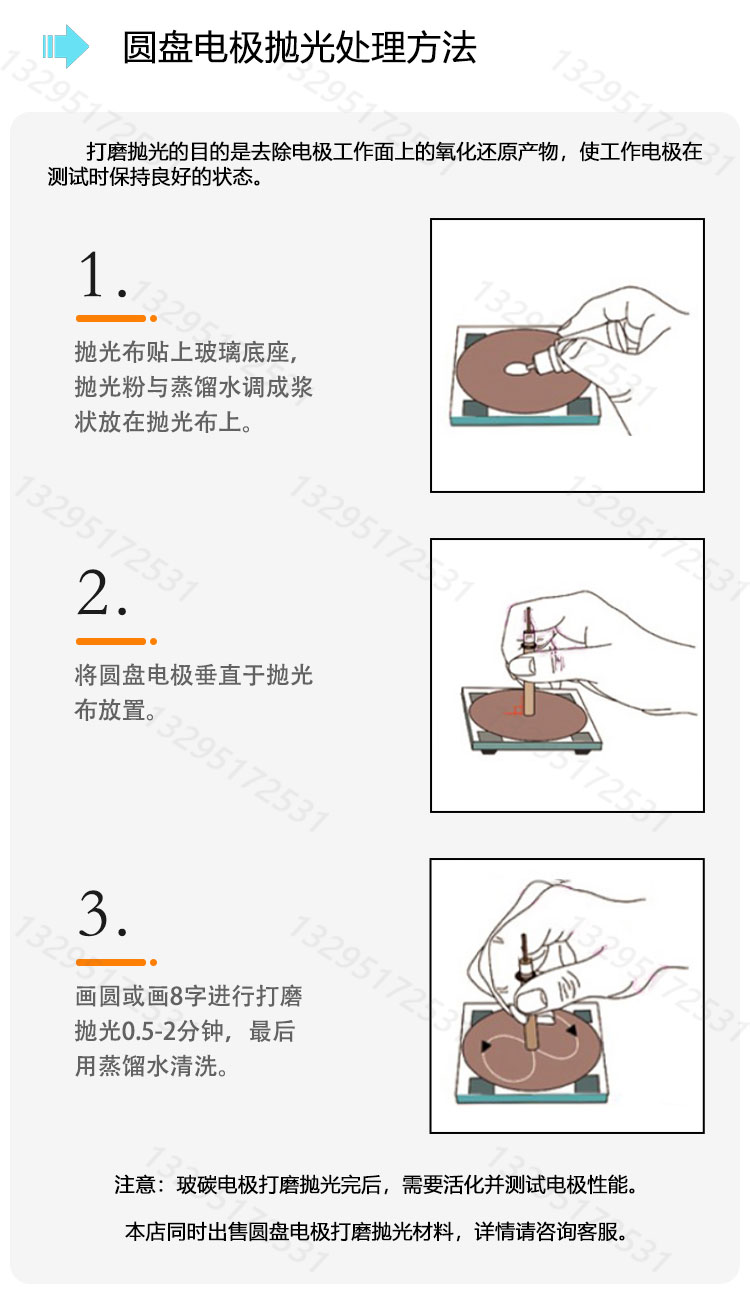 圆盘电极抛光处理方法

打磨抛光的目的是去除电极工作面上的氧化还原产物，使工作电极在测试时保持良好的状态。

1.

抛光布贴上玻璃底座，抛光粉与蒸馏水调成浆状放在抛光布上。

2.

将圆盘电极垂直于抛光布放置。

3.

画圆或画8字进行打磨抛光0.5-2分钟，最后用蒸馏水清洗。

注意：玻碳电极打磨抛光完后，需要活化并测试电极性能。

本店同时出售圆盘电极打磨抛光材料，详情请咨询客服。

13295172531