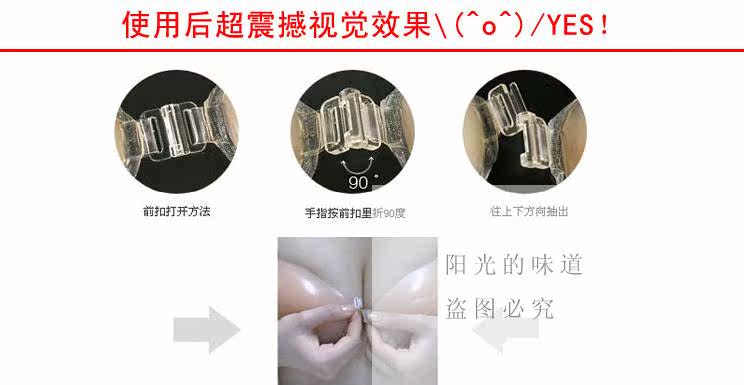 使用后超震撼视觉效果\(^o^)/YES!

90°

前扣打开方法

手指按前扣里折90度

往上下方向抽出

阳光的味道
盗图必究