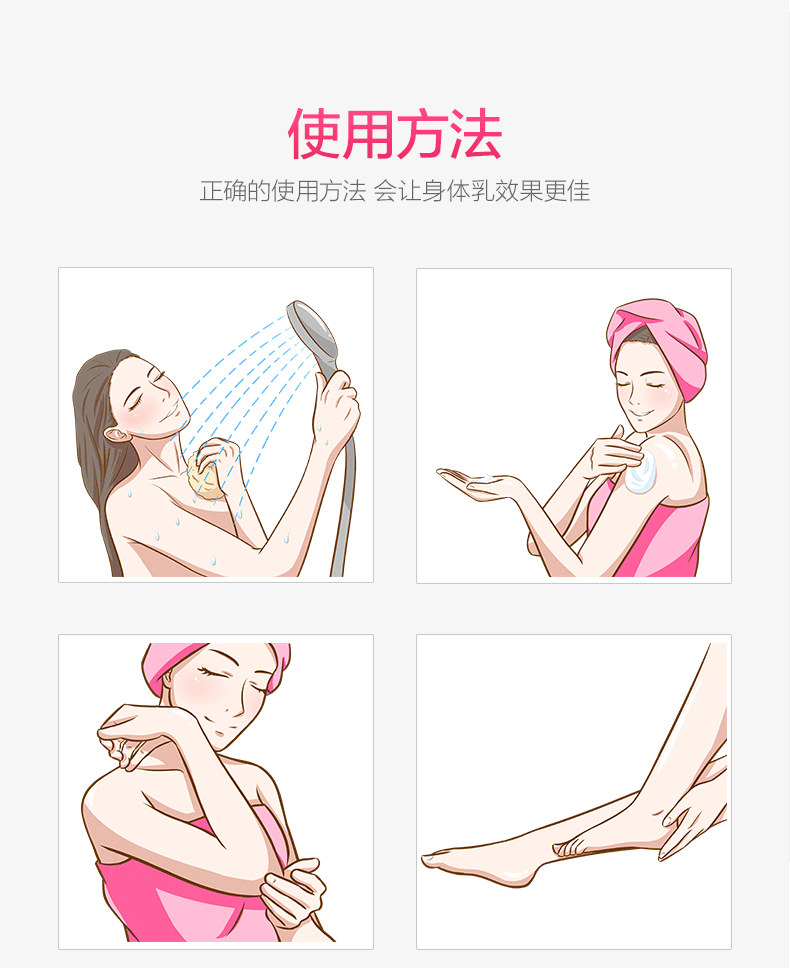 使用方法

正确的使用方法 会让身体乳效果更佳