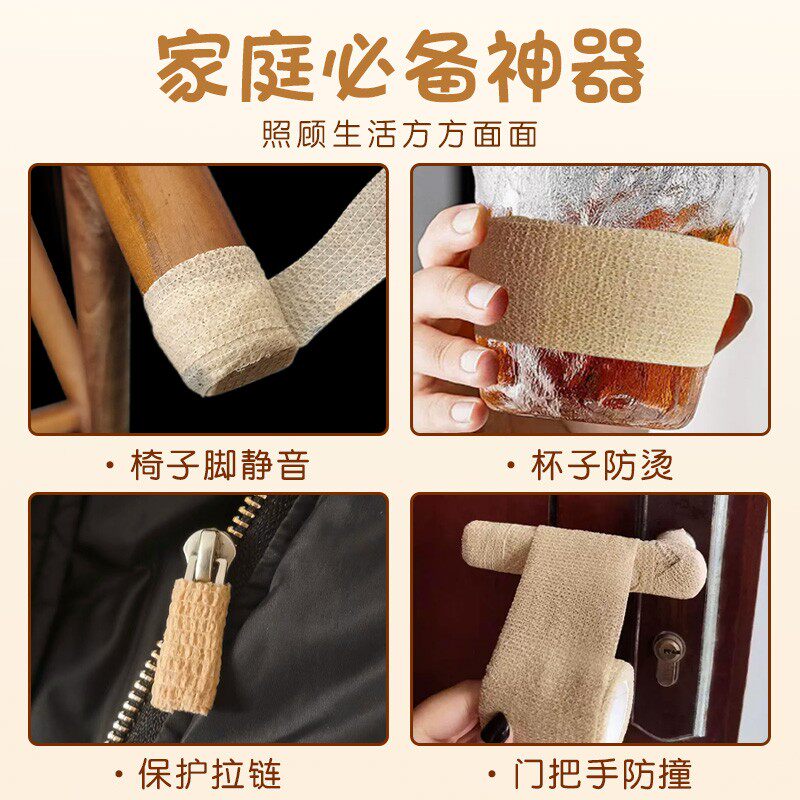 家庭必备神器

照顾生活方方面面

· 椅子脚静音

· 杯子防烫

· 保护拉链

· 门把手防撞