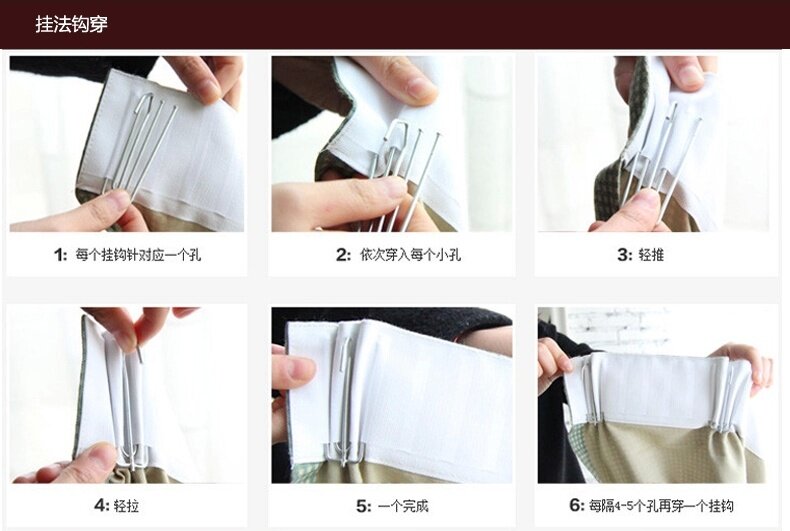 挂法钩穿

1: 每个挂钩针对应一个孔

2: 依次穿入每个小孔

3: 轻推

4: 轻拉

5: 一个完成

6: 每隔4-5个孔再穿一个挂钩