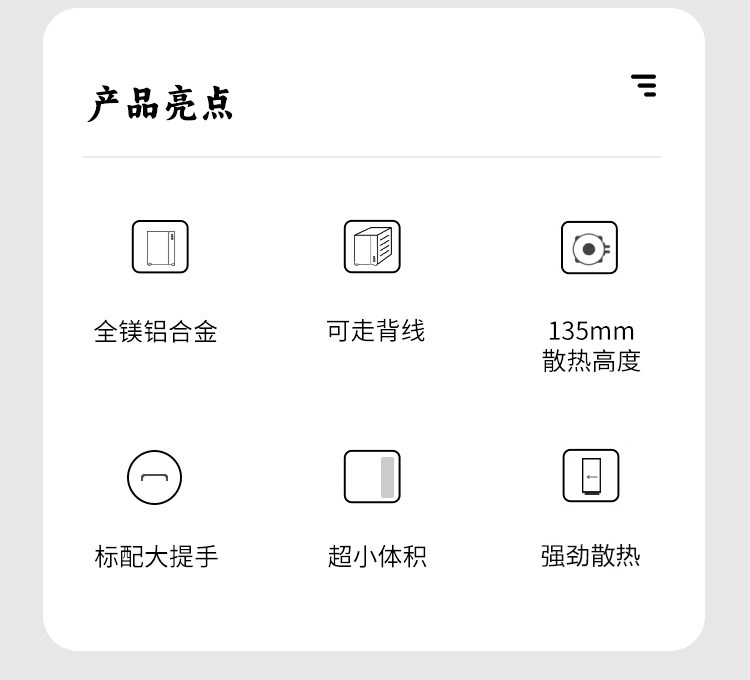 产品亮点

全镁铝合金

可走背线

135mm
散热高度

标配大提手

超小体积

强劲散热