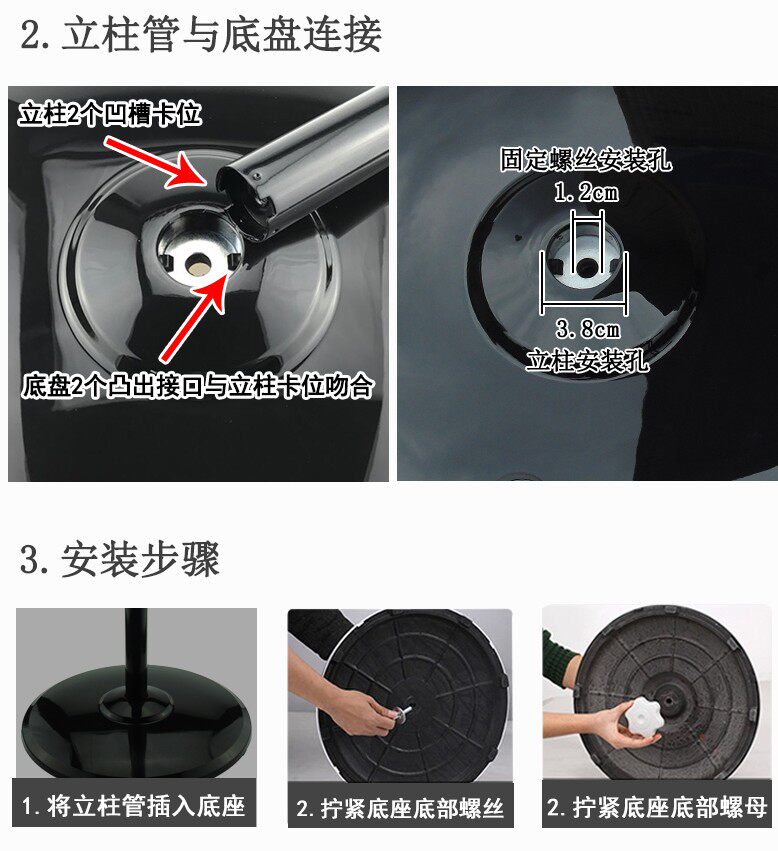 2. 立柱管与底盘连接

立柱2个凹槽卡位

底盘2个凸出接口与立柱卡位吻合

固定螺丝安装孔

1.2cm

3.8cm

立柱安装孔

3. 安装步骤

1. 将立柱管插入底座

2. 拧紧底座底部螺丝

2. 拧紧底座底部螺母