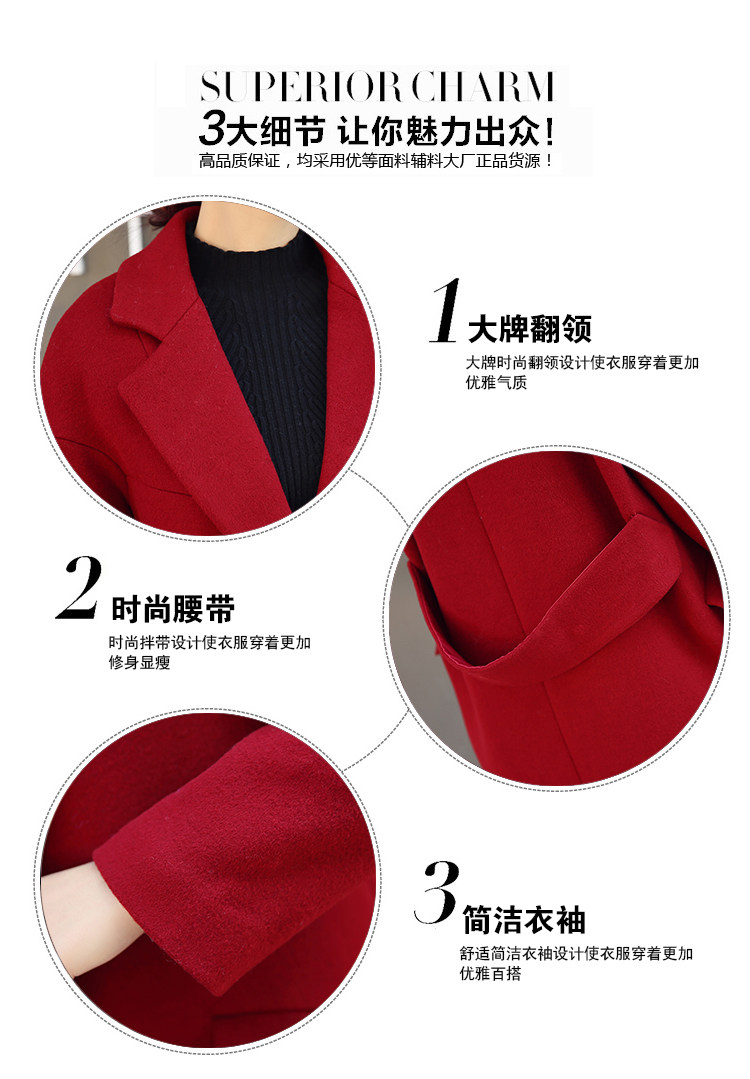 SUPERIOR CHARM
3大细节 让你魅力出众!
高品质保证，均采用优等面料辅料大厂正品货源！

1 大牌翻领
大牌时尚翻领设计使衣服穿着更加优雅气质

2 时尚腰带
时尚拌带设计使衣服穿着更加修身显瘦

3 简洁衣袖
舒适简洁衣袖设计使衣服穿着更加优雅百搭