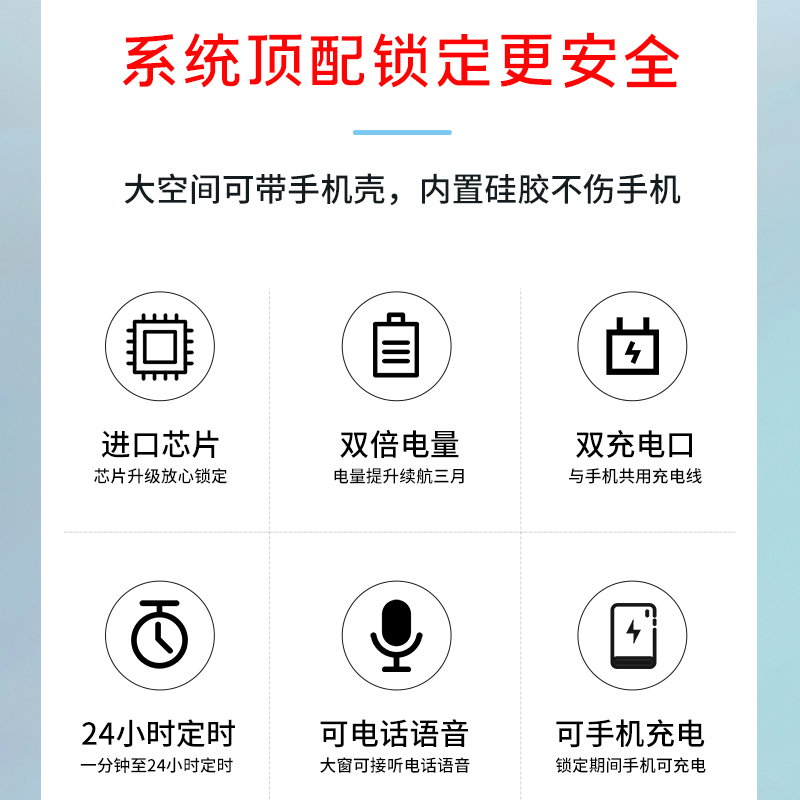 系统顶配锁定更安全

大空间可带手机壳，内置硅胶不伤手机

进口芯片
芯片升级放心锁定

双倍电量
电量提升续航三月

双充电口
与手机共用充电线

24小时定时
一分钟至24小时定时

可电话语音
大窗可接听电话语音

可手机充电
锁定期间手机可充电