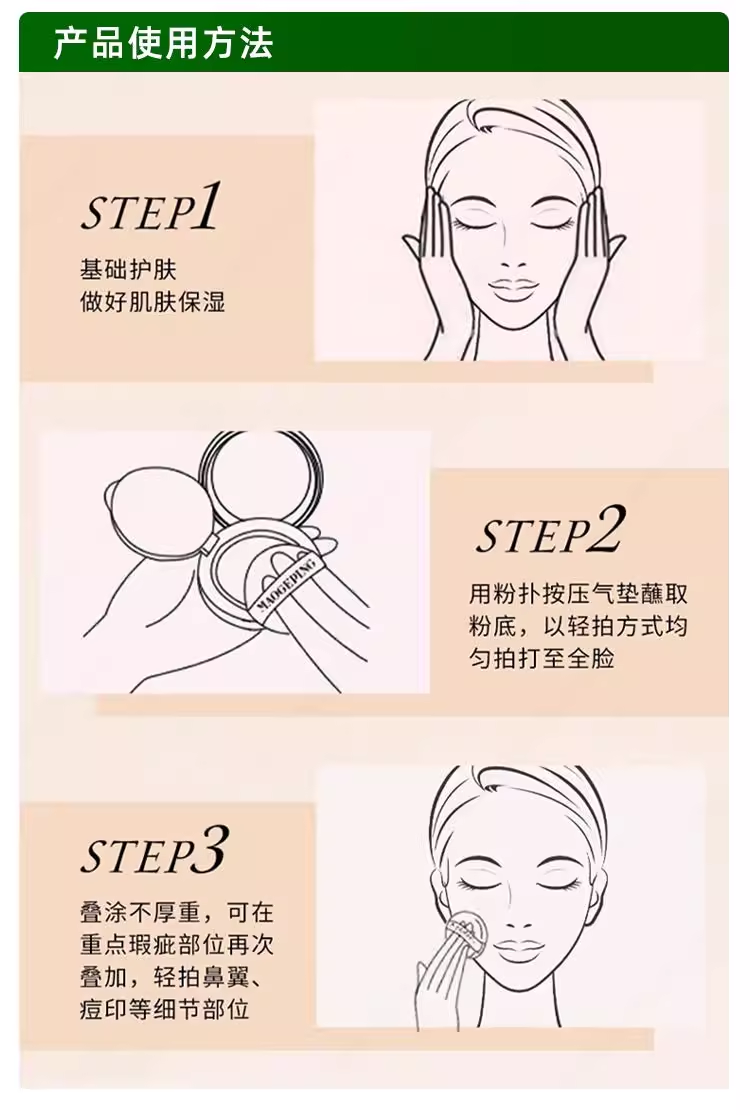 产品使用方法

STEP1
基础护肤
做好肌肤保湿

MAOGEPING

STEP2
用粉扑按压气垫蘸取粉底，以轻拍方式均匀拍打至全脸

STEP3
叠涂不厚重，可在重点瑕疵部位再次叠加，轻拍鼻翼、痘印等细节部位