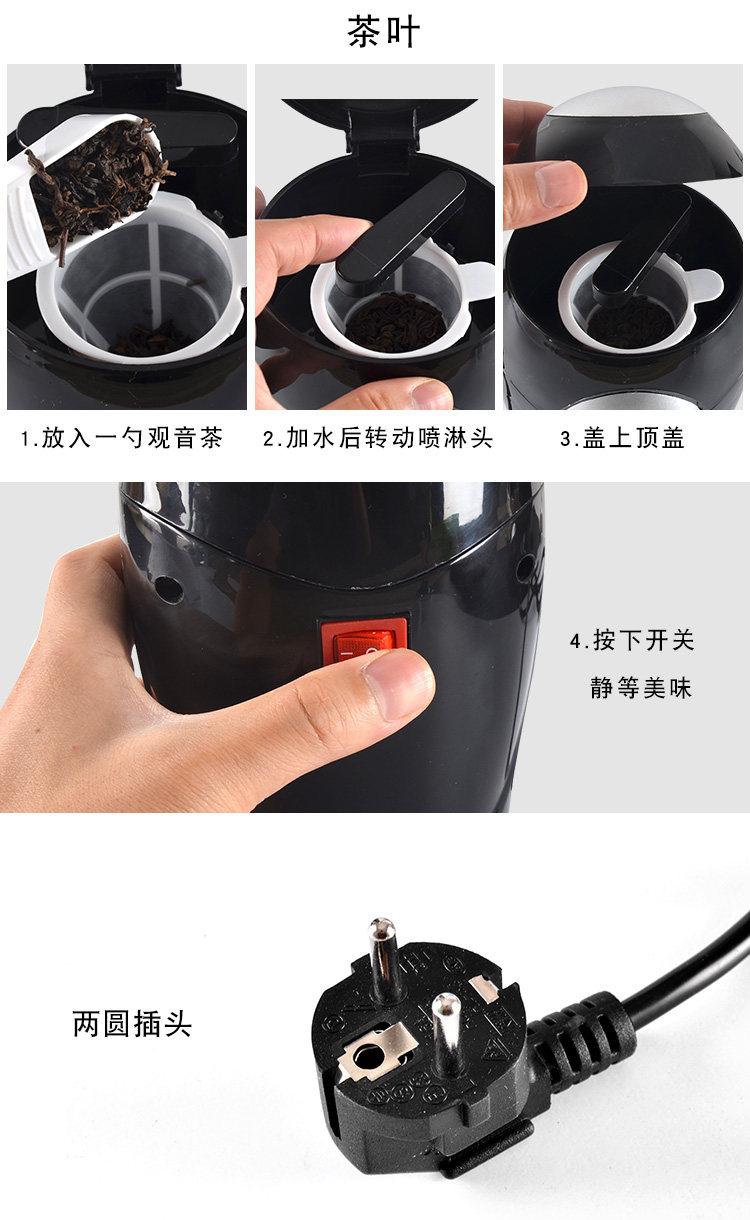 茶叶

1.放入一勺观音茶

2.加水后转动喷淋头

3.盖上顶盖

4.按下开关
静等美味

两圆插头