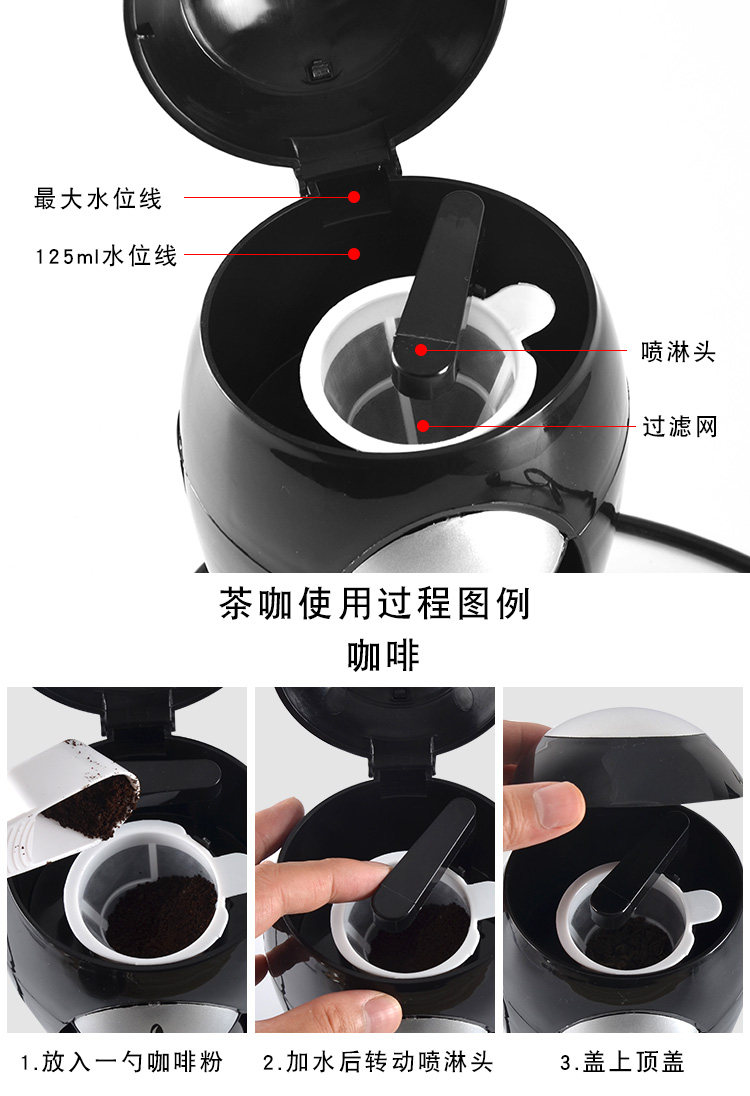 最大水位线

125ml水位线

喷淋头

过滤网

茶咖使用过程图例

咖啡

1.放入一勺咖啡粉

2.加水后转动喷淋头

3.盖上顶盖