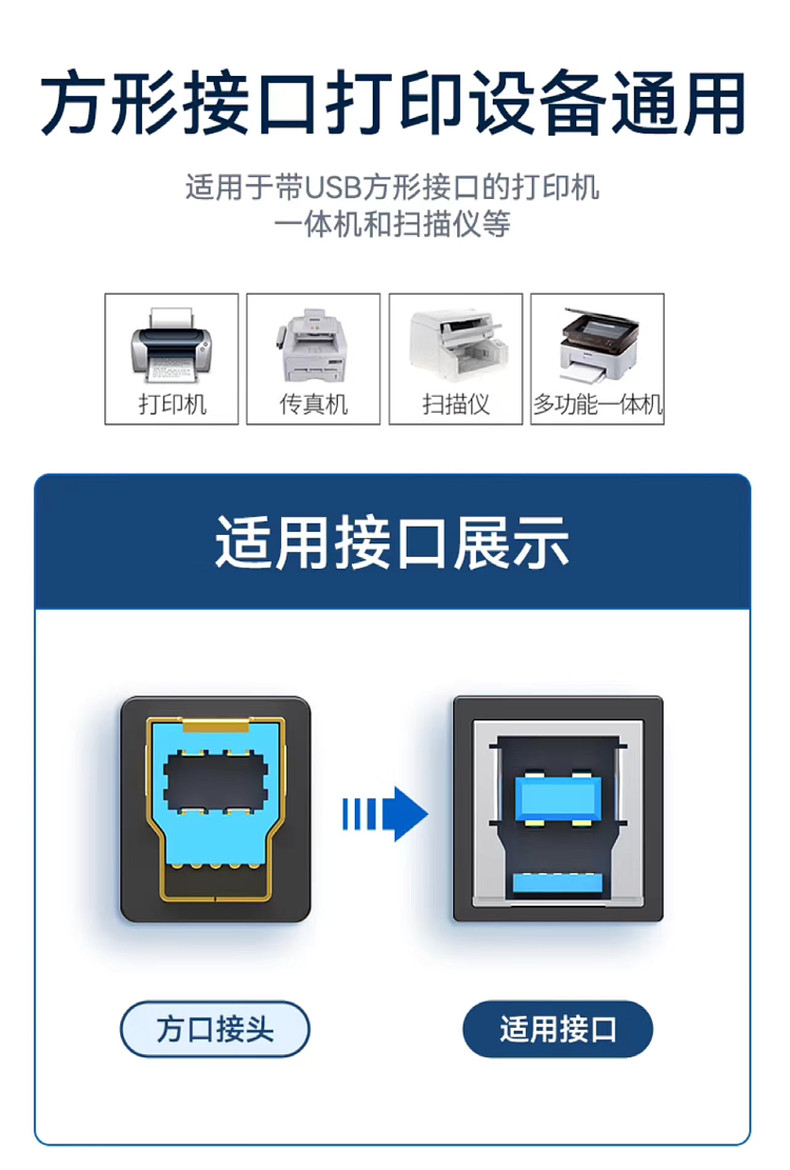 方形接口打印设备通用

适用于带USB方形接口的打印机
一体机和扫描仪等

打印机

传真机

扫描仪

多功能一体机

适用接口展示

方口接头

适用接口