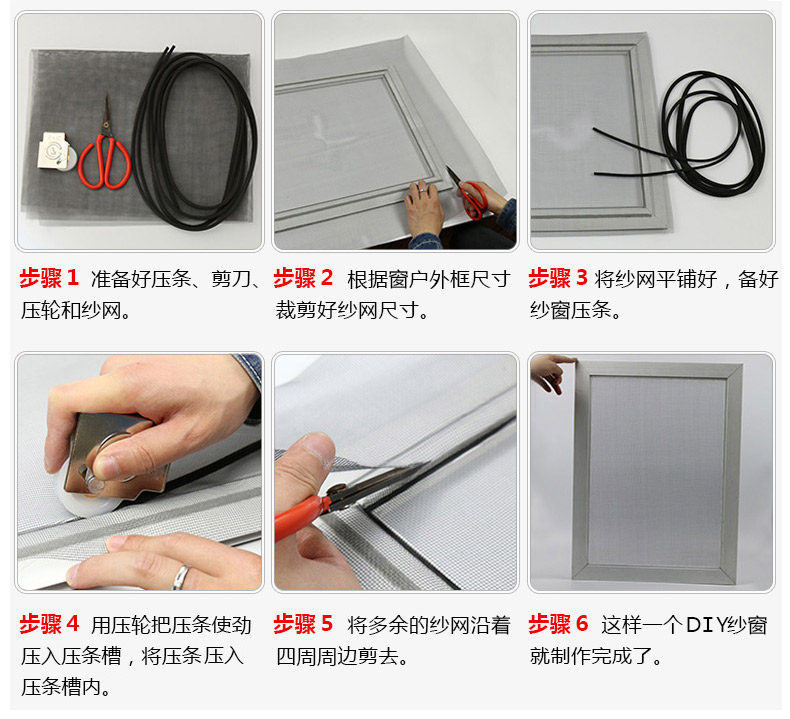 步骤 1 准备好压条、剪刀、压轮和纱网。

步骤 2 根据窗户外框尺寸裁剪好纱网尺寸。

步骤 3 将纱网平铺好，备好纱窗压条。

步骤 4 用压轮把压条使劲压入压条槽，将压条压入压条槽内。

步骤 5 将多余的纱网沿着四周周边剪去。

步骤 6 这样一个DIY纱窗就制作完成了。