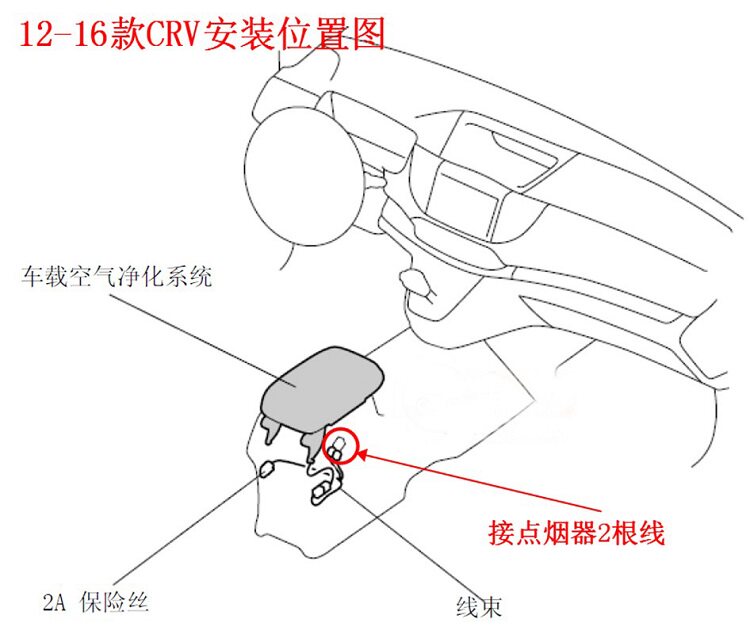 12-16款CRV安装位置图

车载空气净化系统

接点烟器2根线

2A 保险丝

线束