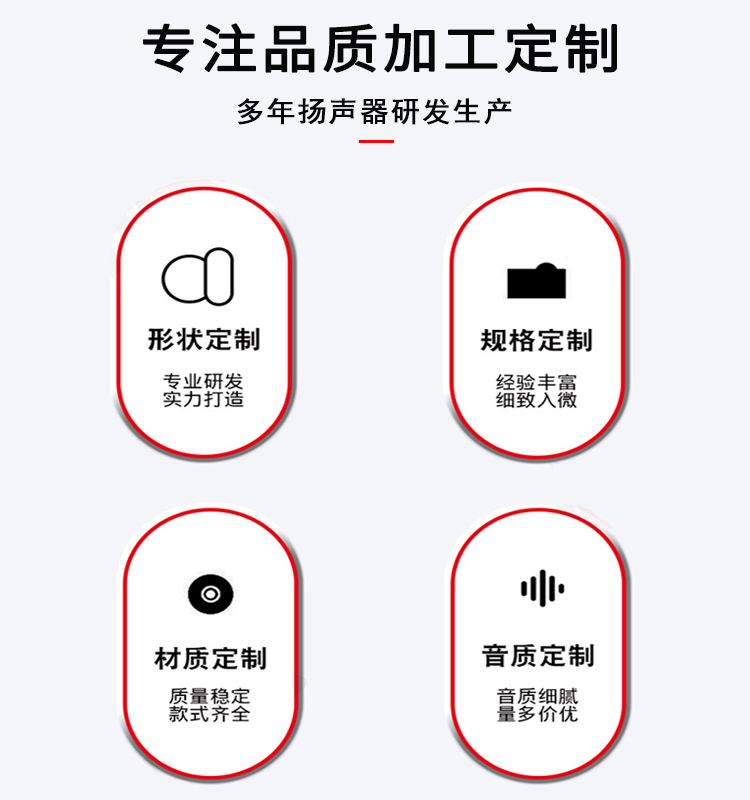 专注品质加工定制

多年扬声器研发生产

形状定制

专业研发
实力打造

规格定制

经验丰富
细致入微

材质定制

质量稳定
款式齐全

音质定制

音质细腻
量多价优