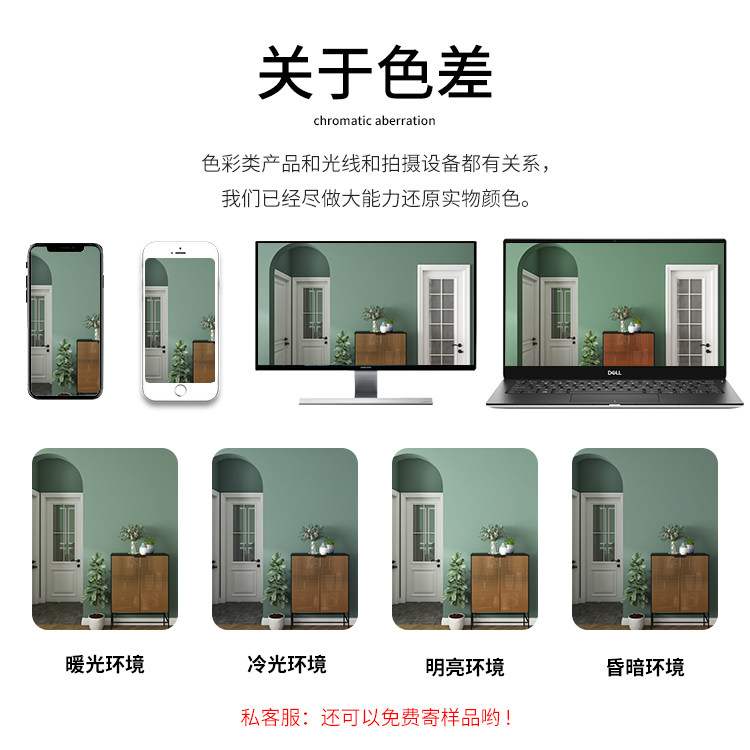 关于色差

chromatic aberration

色彩类产品和光线和拍摄设备都有关系，
我们已经尽做大能力还原实物颜色。

DELL

暖光环境

冷光环境

明亮环境

昏暗环境

私客服：还可以免费寄样品哟！