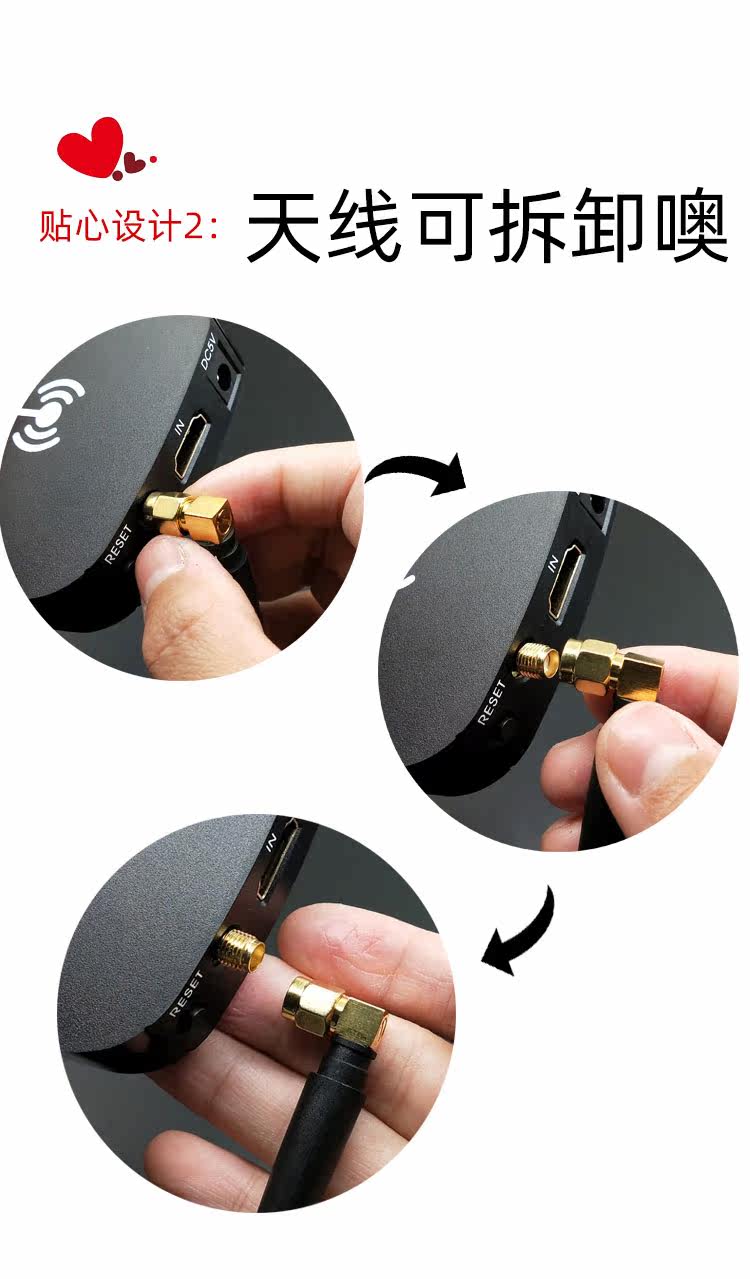 贴心设计2: 天线可拆卸噢

DC5V
IN
RESET

IN
RESET

IN
RESET