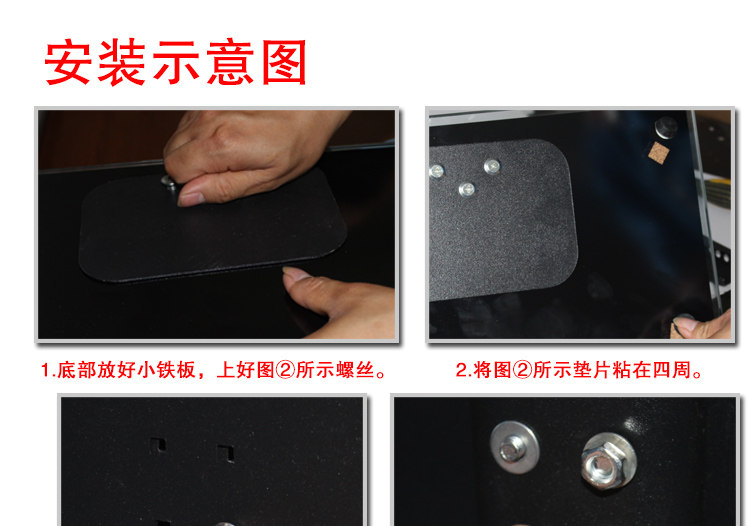 安装示意图

1.底部放好小铁板，上好图②所示螺丝。

2.将图②所示垫片粘在四周。