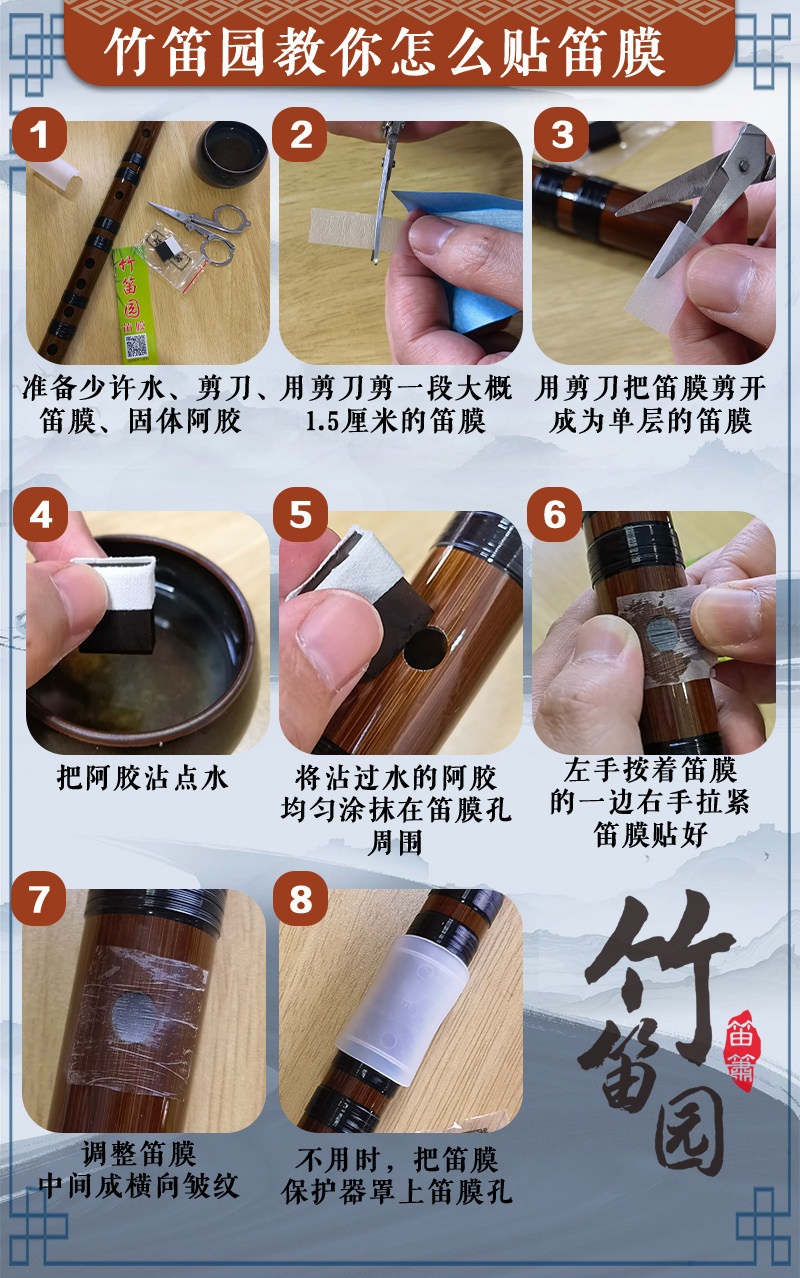 竹笛园教你怎么贴笛膜

1
竹笛园
笛膜
准备少许水、剪刀、笛膜、固体阿胶

2
用剪刀剪一段大概1.5厘米的笛膜

3
用剪刀把笛膜剪开成为单层的笛膜

4
把阿胶沾点水

5
将沾过水的阿胶均匀涂抹在笛膜孔周围

6
左手按着笛膜的一边右手拉紧笛膜贴好

7
调整笛膜中间成横向皱纹

8
不用时，把笛膜保护器罩上笛膜孔

竹笛园
笛箫