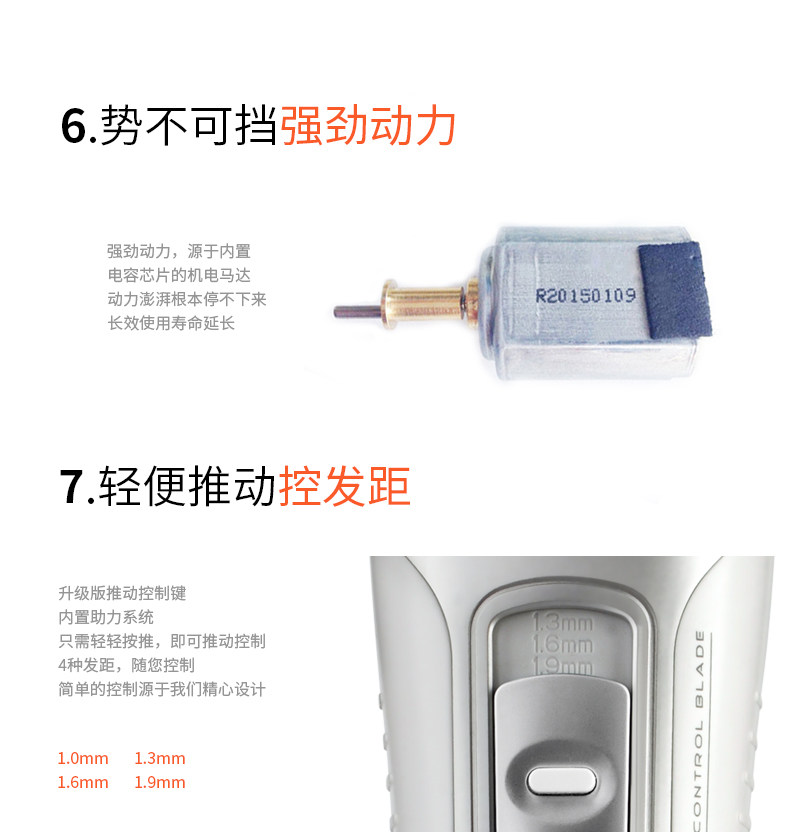 6.势不可挡强劲动力

强劲动力，源于内置
电容芯片的机电马达
动力澎湃根本停不下来
长效使用寿命延长

R20150109

7.轻便推动控发距

升级版推动控制键
内置助力系统
只需轻轻按推，即可推动控制
4种发距，随您控制
简单的控制源于我们精心设计

1.0mm 1.3mm
1.6mm 1.9mm

1.3mm
1.6mm
1.9mm

CONTROL BLADE