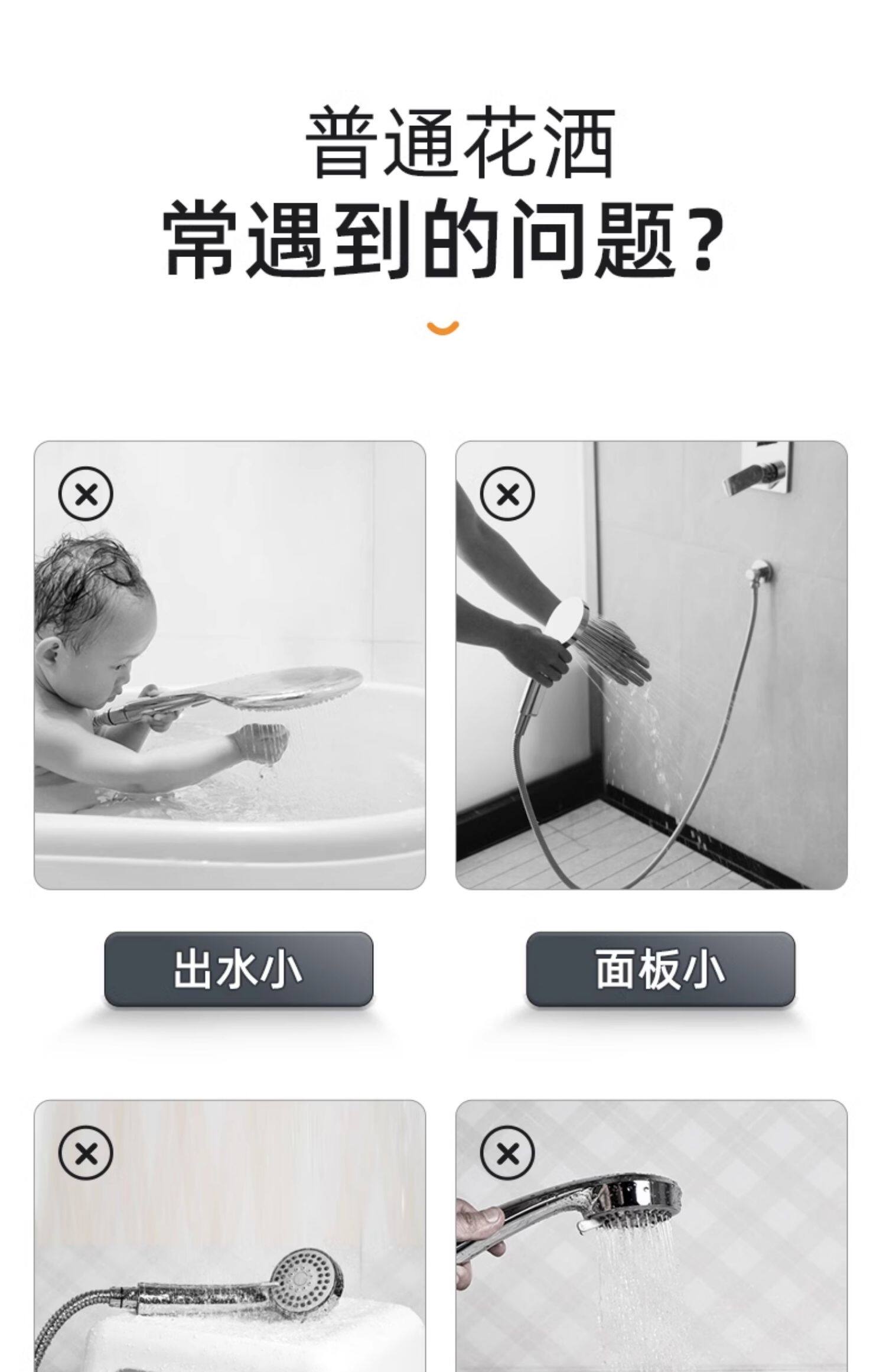 普通花洒
常遇到的问题？

出水小

面板小