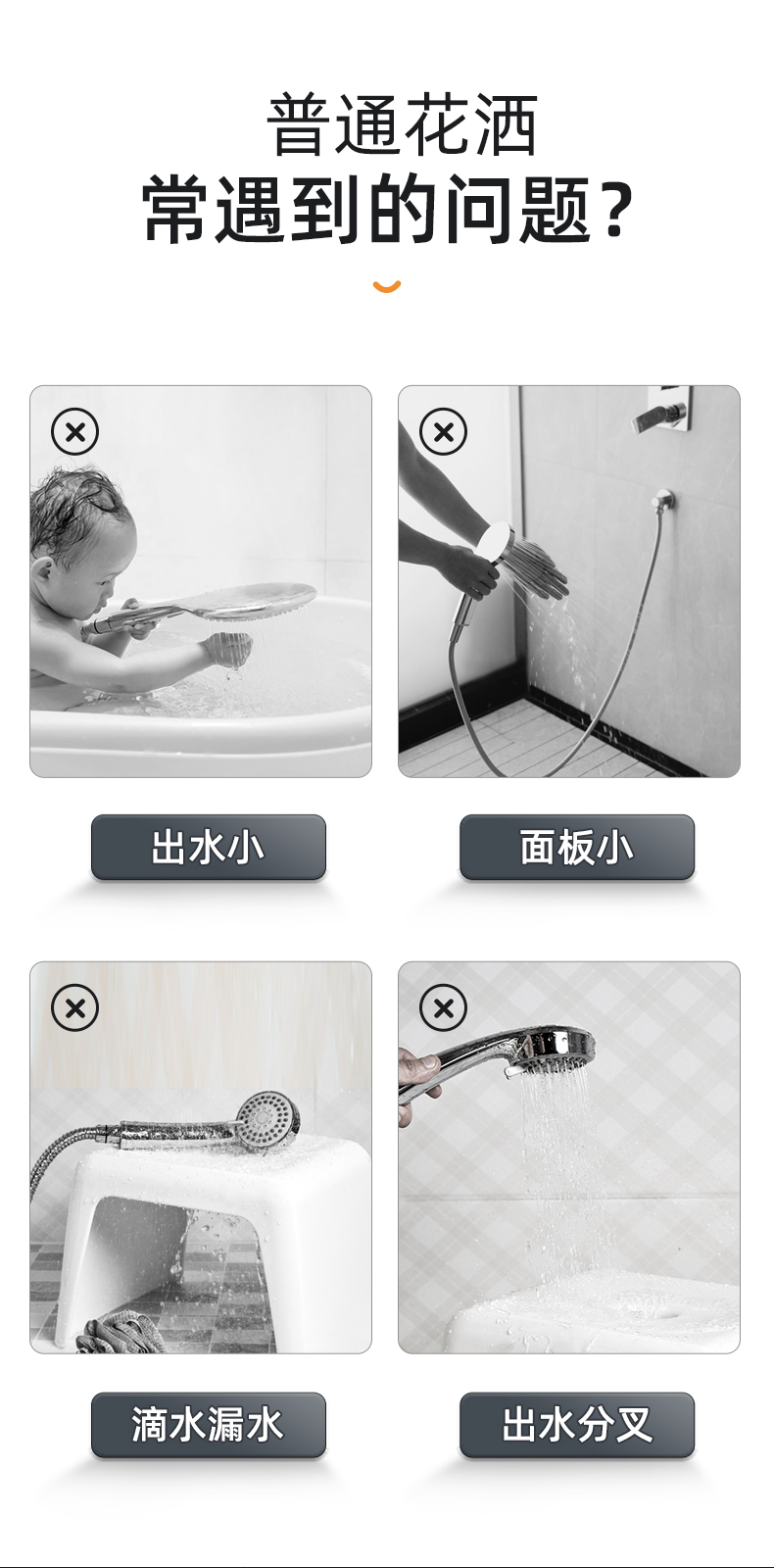 普通花洒
常遇到的问题？

出水小

面板小

滴水漏水

出水分叉