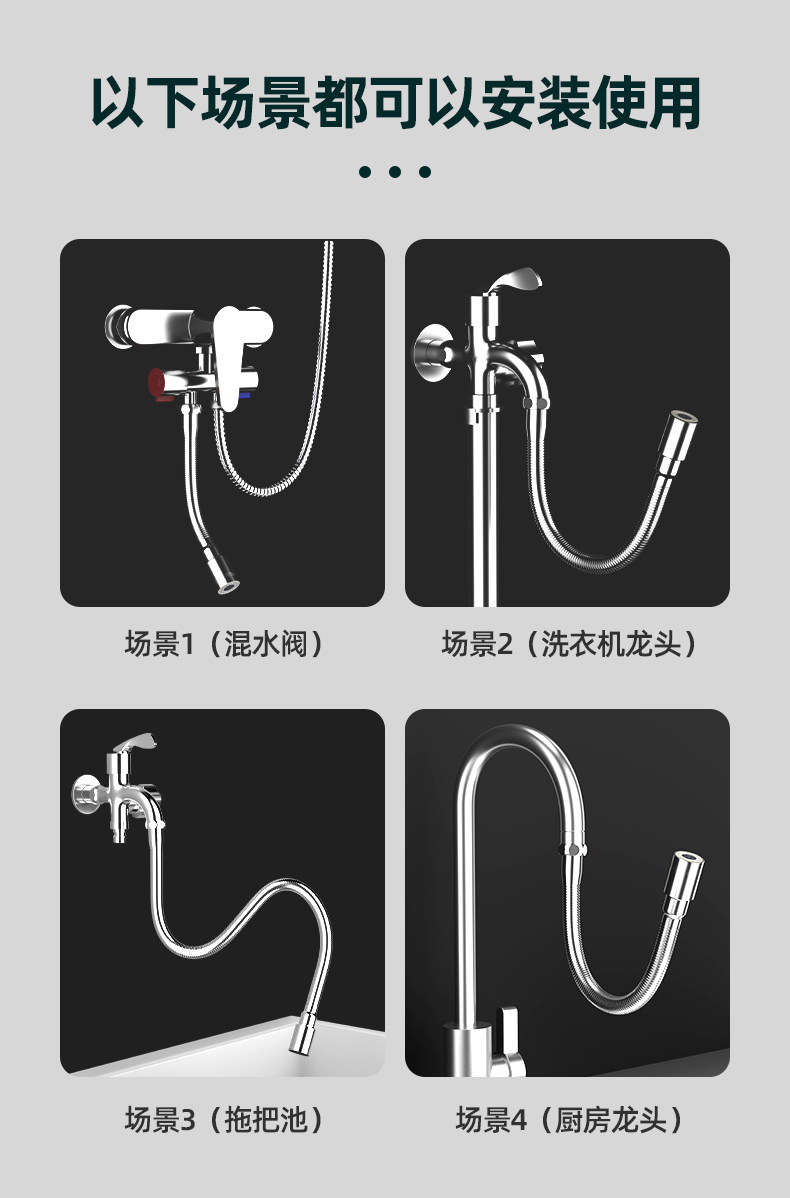 以下场景都可以安装使用

场景1（混水阀）

场景2（洗衣机龙头）

场景3（拖把池）

场景4（厨房龙头）