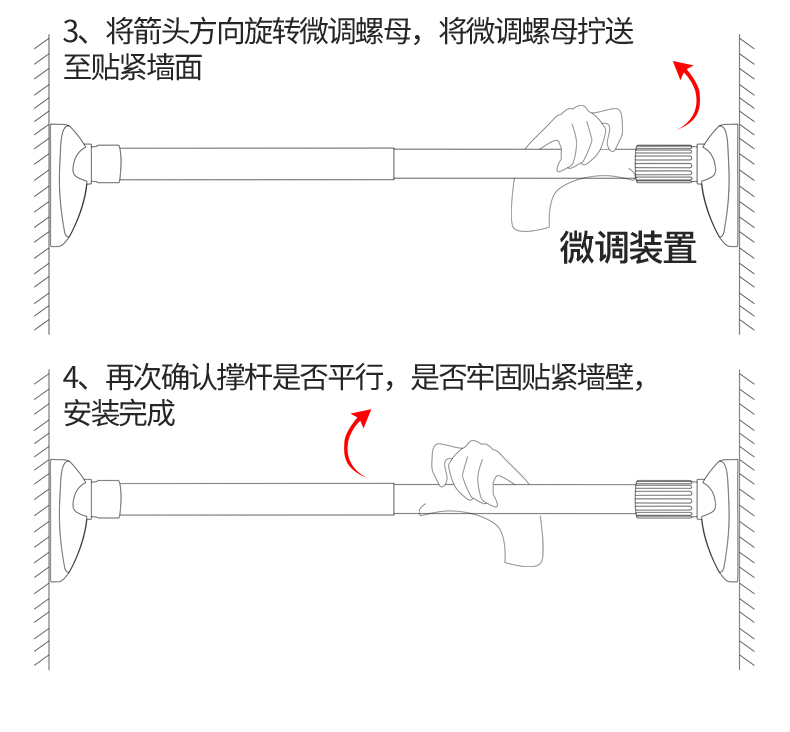 3、将箭头方向旋转微调螺母，将微调螺母拧送至贴紧墙面

微调装置

4、再次确认撑杆是否平行，是否牢固贴紧墙壁，安装完成