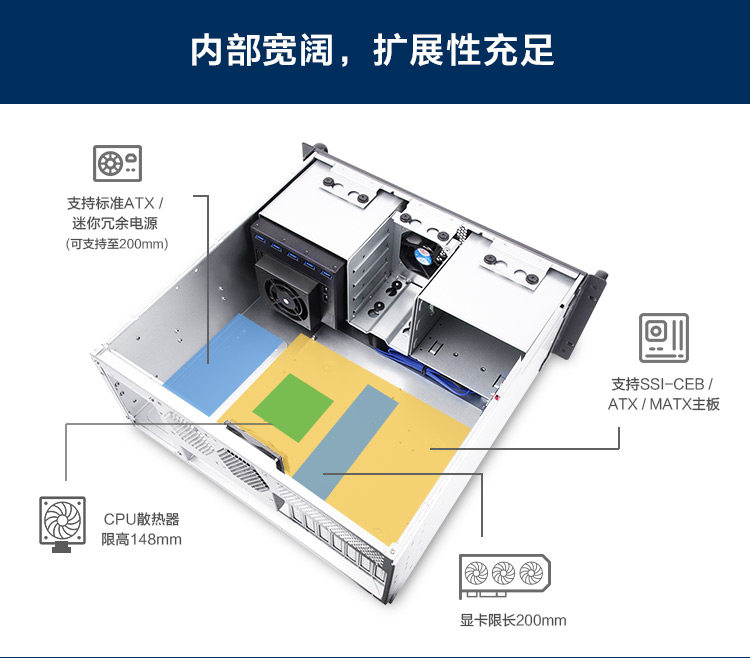 内部宽阔，扩展性充足

支持标准ATX / 迷你冗余电源 (可支持至200mm)

支持SSI-CEB / ATX / MATX主板

CPU散热器 限高148mm

显卡限长200mm