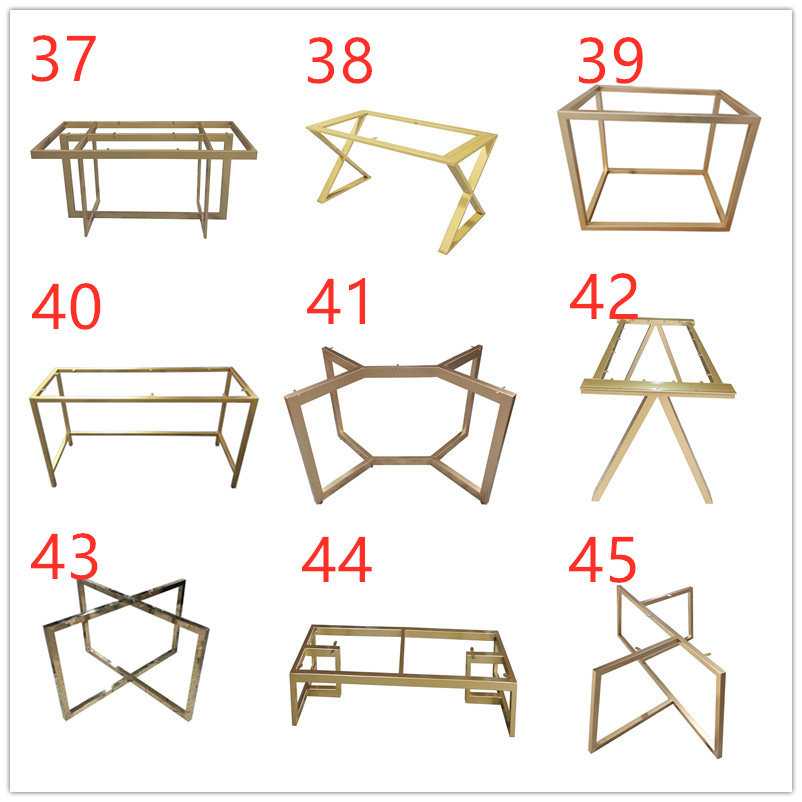 37

38

39

40

41

42

43

44

45