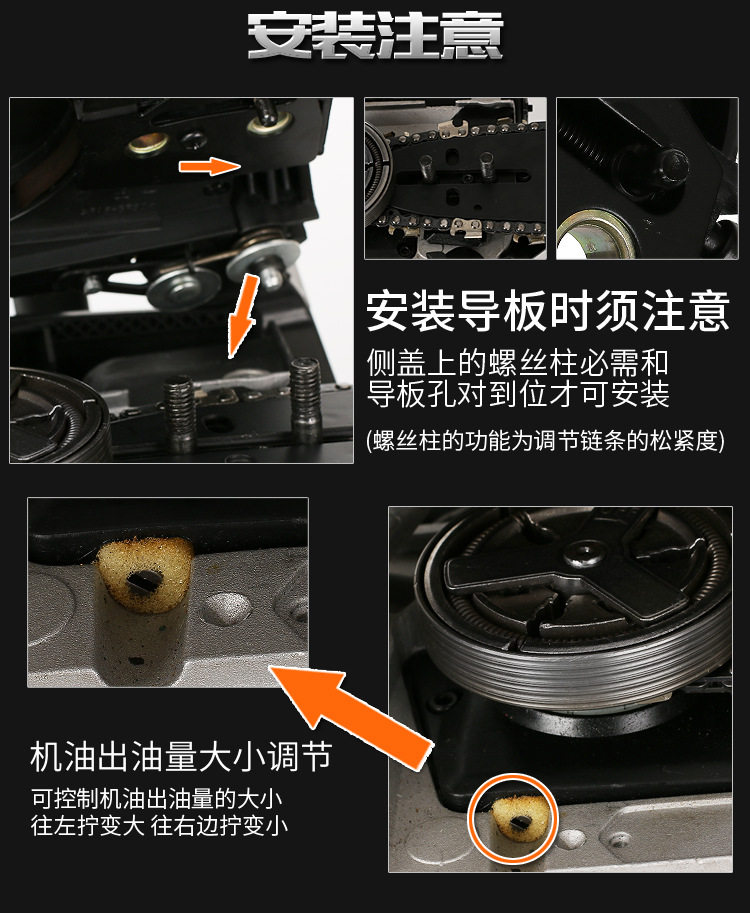 安装注意

安装导板时须注意

侧盖上的螺丝柱必需和导板孔对到位才可安装

(螺丝柱的功能为调节链条的松紧度)

机油出油量大小调节

可控制机油出油量的大小
往左拧变大 往右边拧变小