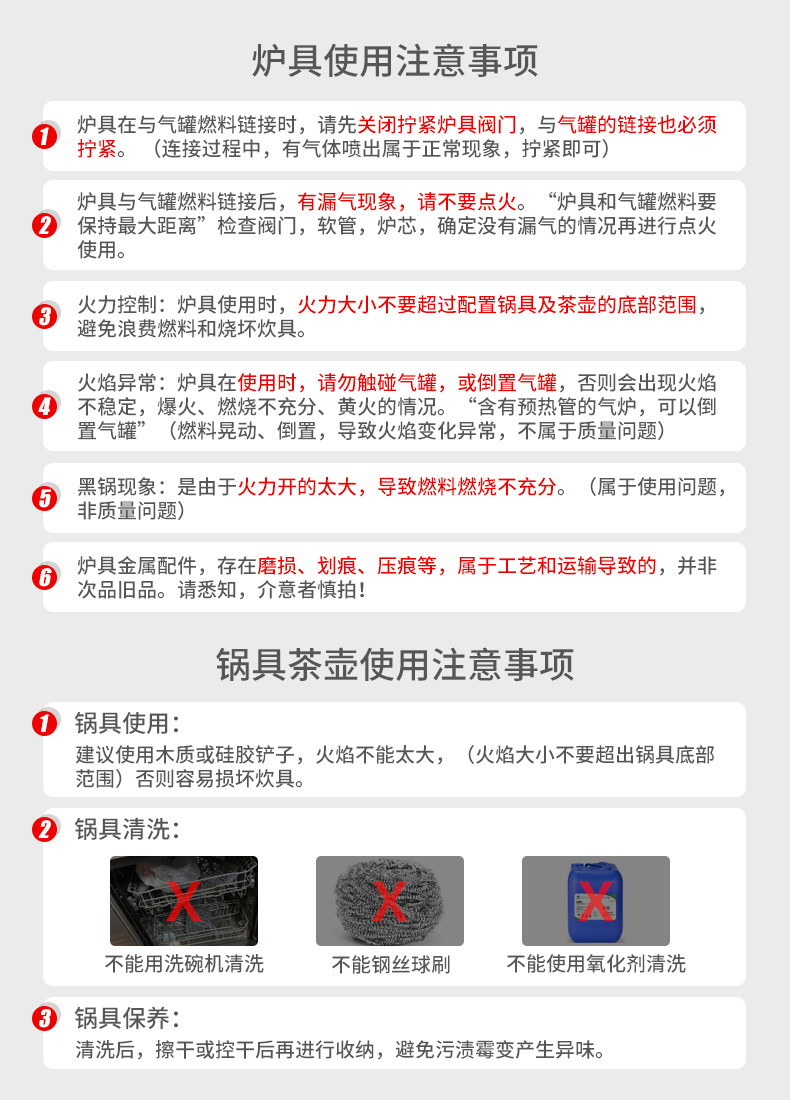 炉具使用注意事项

1 炉具在与气罐燃料链接时，请先关闭拧紧炉具阀门，与气罐的链接也必须拧紧。（连接过程中，有气体喷出属于正常现象，拧紧即可）

2 炉具与气罐燃料链接后，有漏气现象，请不要点火。“炉具和气罐燃料要保持最大距离”检查阀门，软管，炉芯，确定没有漏气的情况再进行点火使用。

3 火力控制：炉具使用时，火力大小不要超过配置锅具及茶壶的底部范围，避免浪费燃料和烧坏炊具。

4 火焰异常：炉具在使用时，请勿触碰气罐，或倒置气罐，否则会出现火焰不稳定，爆火、燃烧不充分、黄火的情况。“含有预热管的气炉，可以倒置气罐”（燃料晃动、倒置，导致火焰变化异常，不属于质量问题）

5 黑锅现象：是由于火力开的太大，导致燃料燃烧不充分。（属于使用问题，非质量问题）

6 炉具金属配件，存在磨损、划痕、压痕等，属于工艺和运输导致的，并非次品旧品。请悉知，介意者慎拍！

锅具茶壶使用注意事项

1 锅具使用：
建议使用木质或硅胶铲子，火焰不能太大，（火焰大小不要超出锅具底部范围）否则容易损坏炊具。

2 锅具清洗：
不能用洗碗机清洗
不能钢丝球刷
不能使用氧化剂清洗

3 锅具保养：
清洗后，擦干或控干后再进行收纳，避免污渍霉变产生异味。