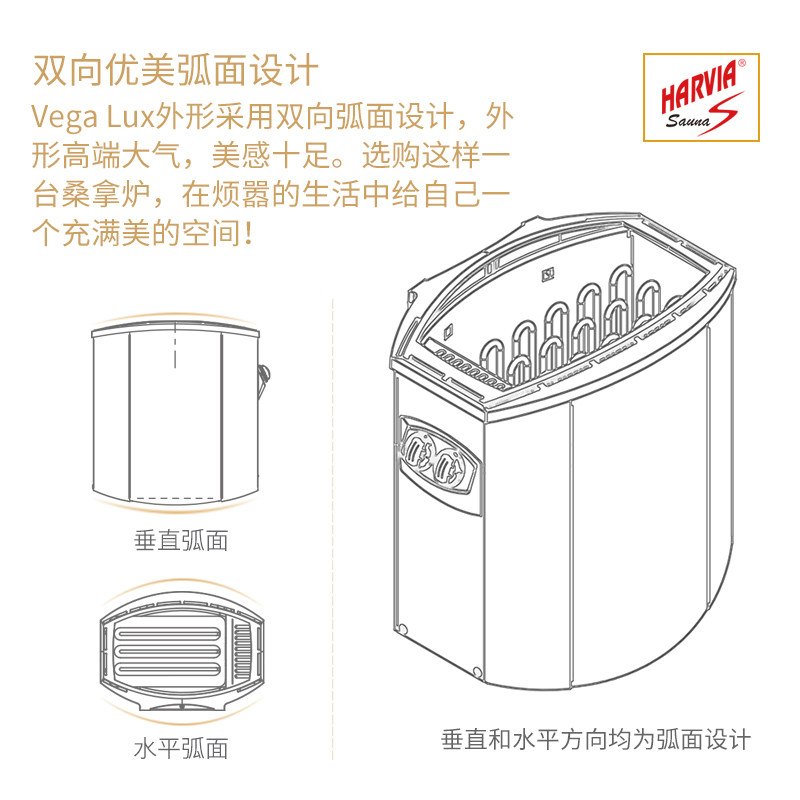 双向优美弧面设计

Vega Lux外形采用双向弧面设计，外形高端大气，美感十足。选购这样一台桑拿炉，在烦嚣的生活中给自己一个充满美的空间！

HARVIA®
Sauna

垂直弧面

水平弧面

垂直和水平方向均为弧面设计