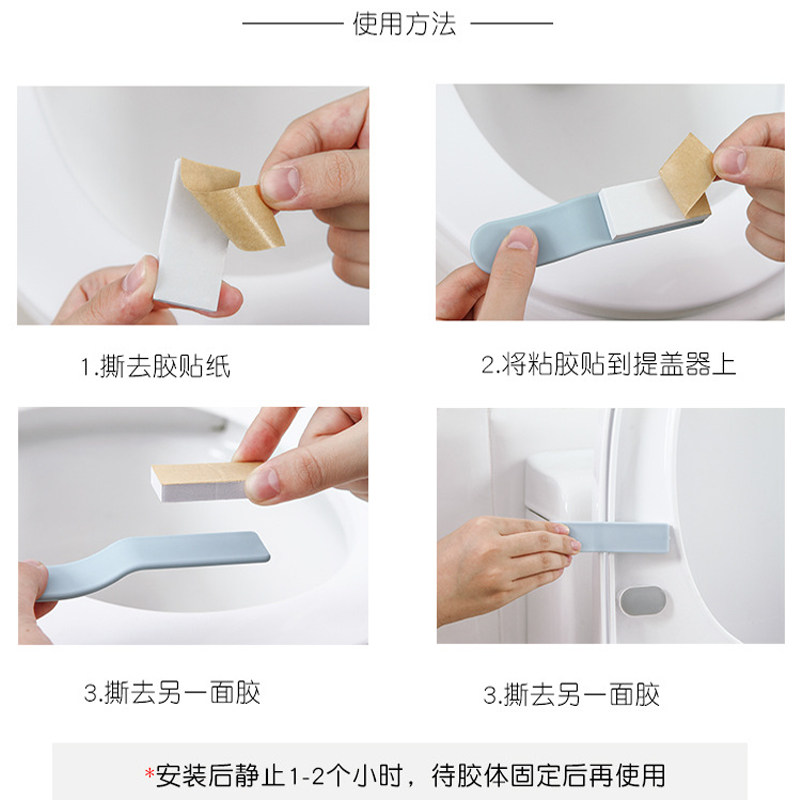 使用方法

1.撕去胶贴纸

2.将粘胶贴到提盖器上

3.撕去另一面胶

3.撕去另一面胶

*安装后静止1-2个小时，待胶体固定后再使用