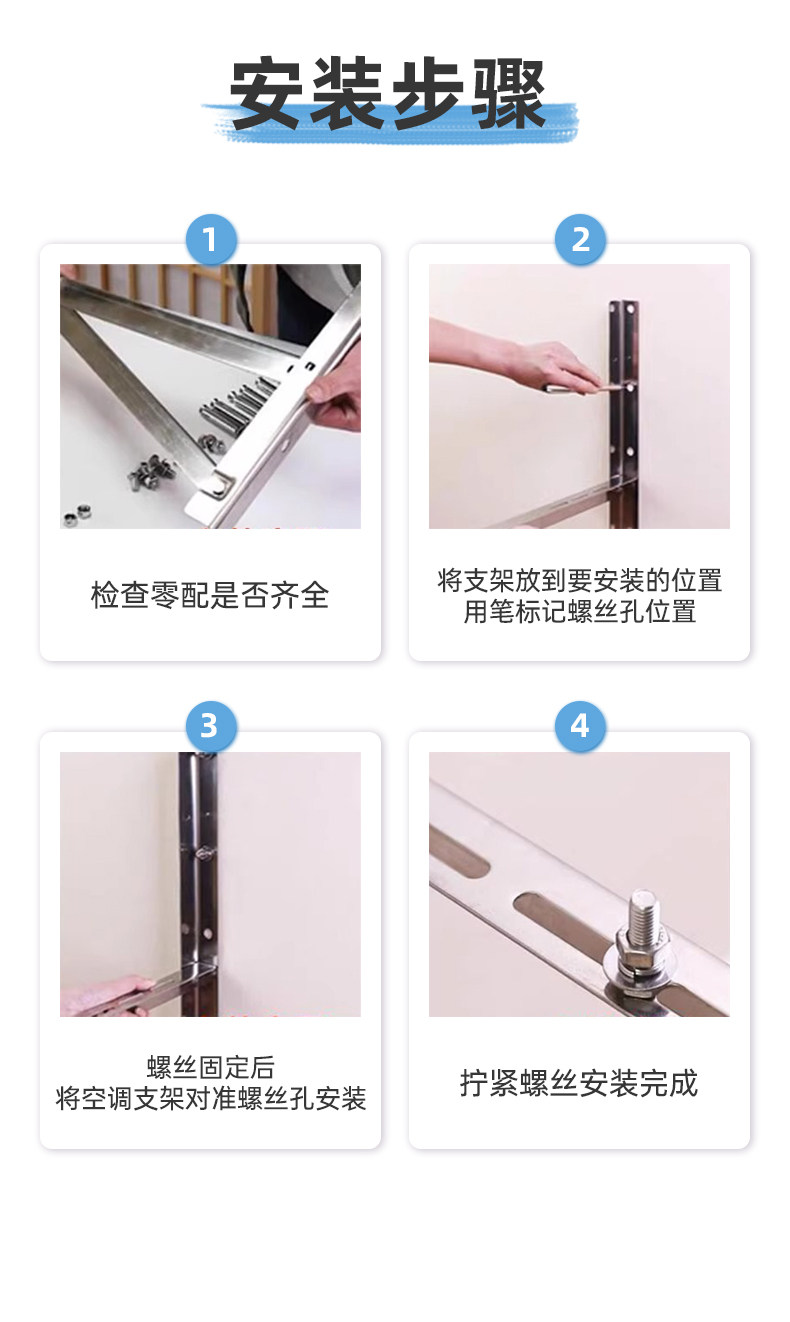 安装步骤

1

检查零配是否齐全

2

将支架放到要安装的位置
用笔标记螺丝孔位置

3

螺丝固定后
将空调支架对准螺丝孔安装

4

拧紧螺丝安装完成