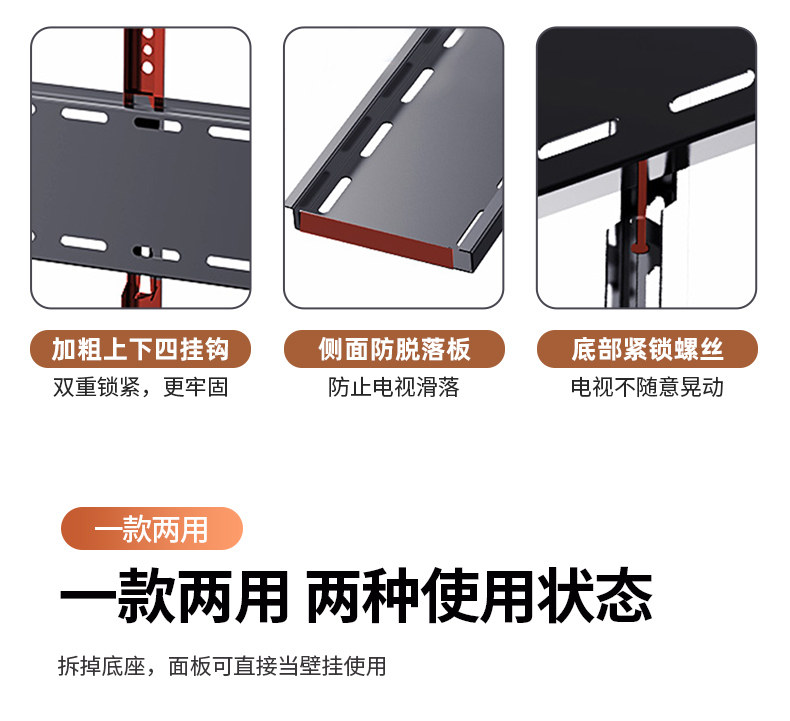 加粗上下四挂钩
双重锁紧，更牢固

侧面防脱落板
防止电视滑落

底部紧锁螺丝
电视不随意晃动

一款两用

一款两用 两种使用状态

拆掉底座，面板可直接当壁挂使用