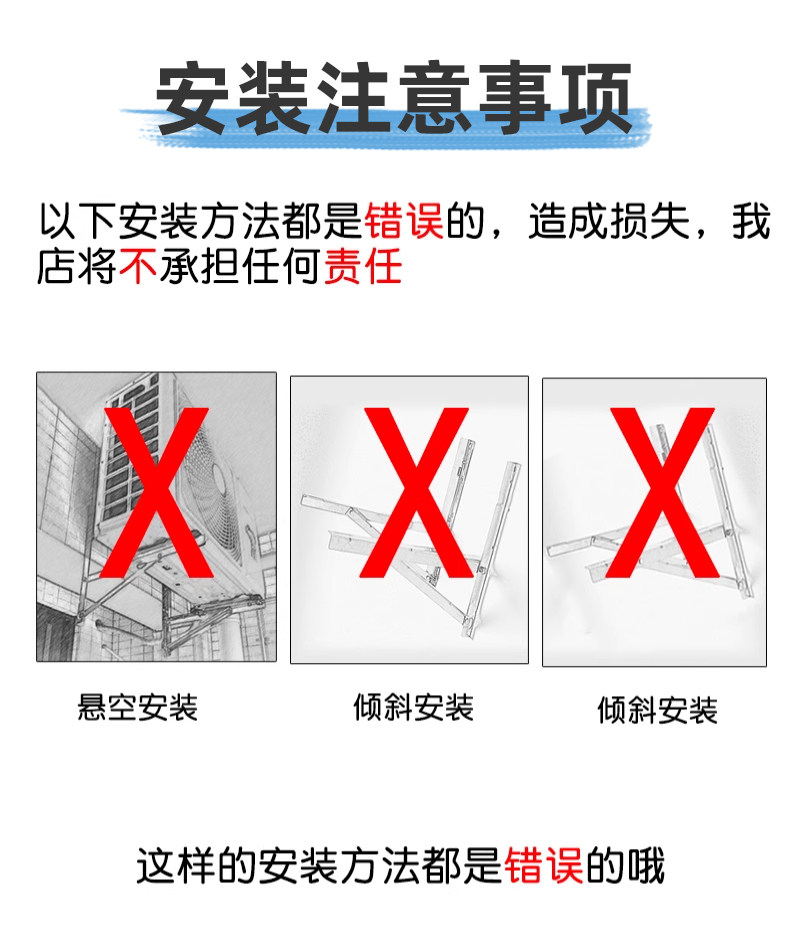 安装注意事项

以下安装方法都是错误的，造成损失，我店将不承担任何责任

X

X

X

悬空安装

倾斜安装

倾斜安装

这样的安装方法都是错误的哦