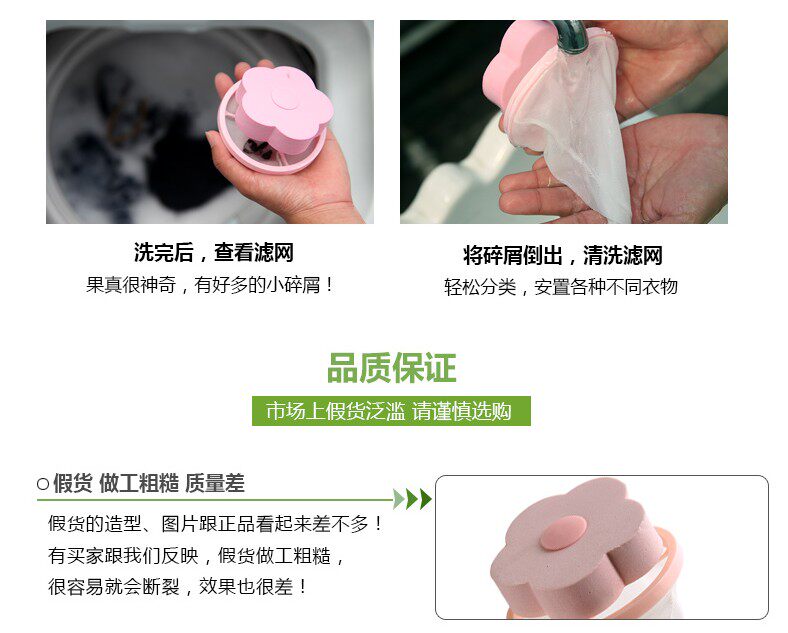 洗完后，查看滤网
果真很神奇，有好多的小碎屑！

将碎屑倒出，清洗滤网
轻松分类，安置各种不同衣物

品质保证
市场上假货泛滥 请谨慎选购

○假货 做工粗糙 质量差
假货的造型、图片跟正品看起来差不多！
有买家跟我们反映，假货做工粗糙，
很容易就会断裂，效果也很差！