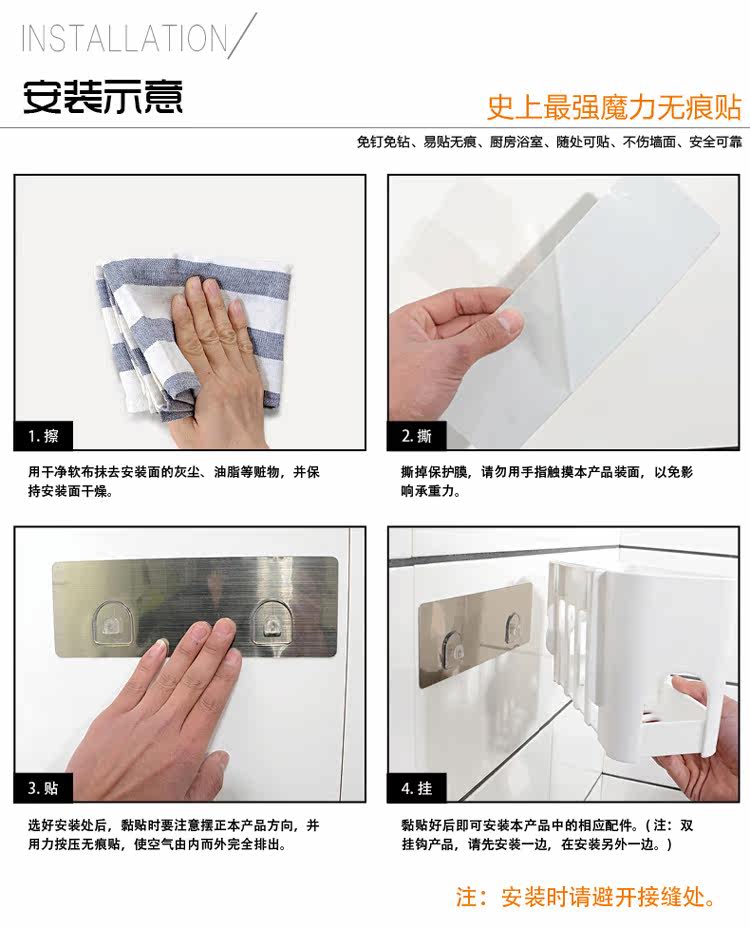 INSTALLATION

安装示意

史上最强魔力无痕贴

免钉免钻、易贴无痕、厨房浴室、随处可贴、不伤墙面、安全可靠

1. 擦

用干净软布抹去安装面的灰尘、油脂等赃物，并保持安装面干燥。

2. 撕

撕掉保护膜，请勿用手指触摸本产品装面，以免影响承重力。

3. 贴

选好安装处后，黏贴时要注意摆正本产品方向，并用力按压无痕贴，使空气由内而外完全排出。

4. 挂

黏贴好后即可安装本产品中的相应配件。(注：双挂钩产品，请先安装一边，在安装另外一边。)

注：安装时请避开接缝处。