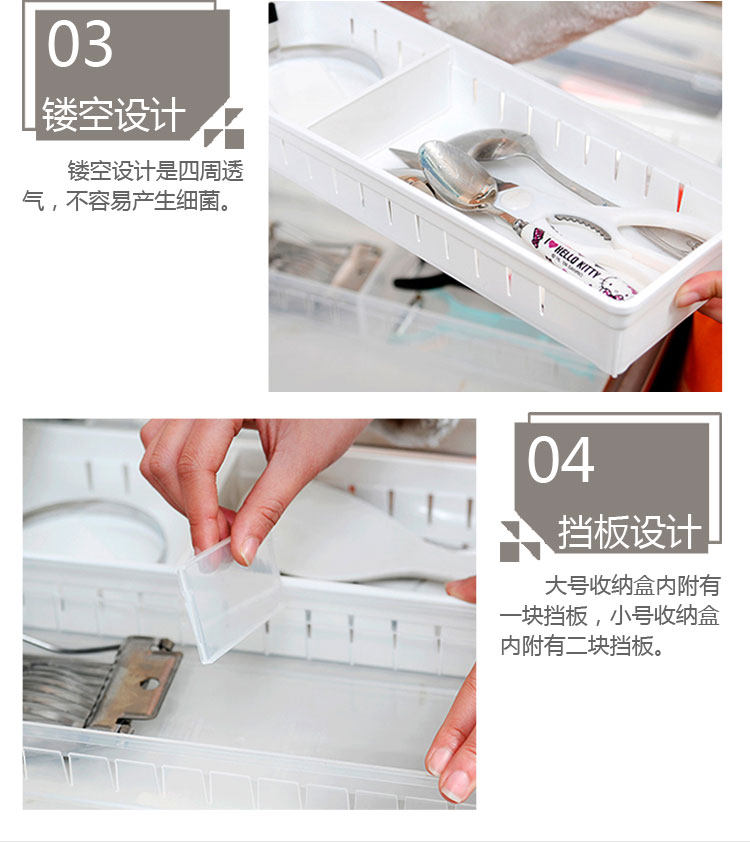 03
镂空设计

镂空设计是四周透气，不容易产生细菌。

I ♥ HELLO KITTY

04
挡板设计

大号收纳盒内附有一块挡板，小号收纳盒内附有二块挡板。