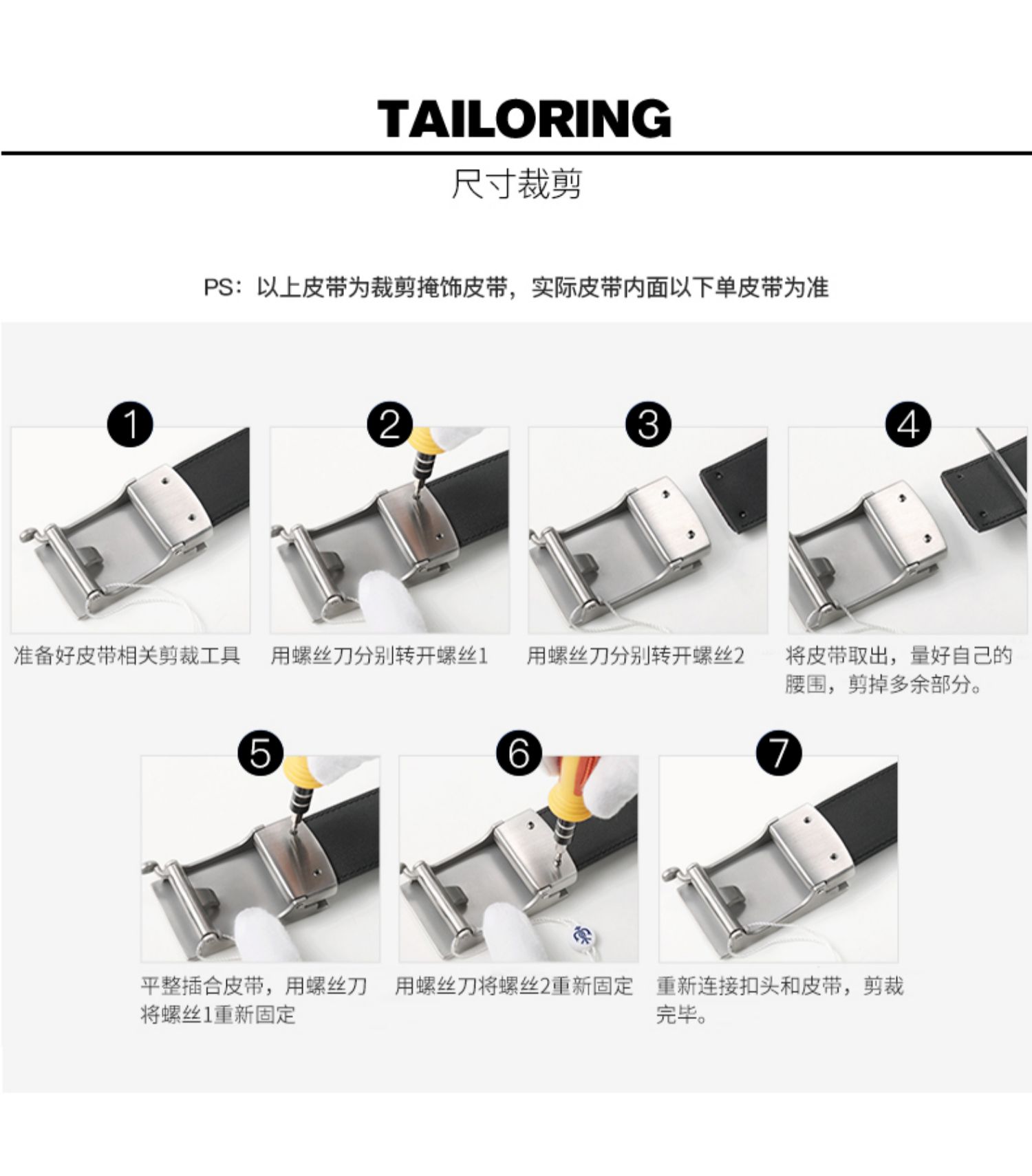 TAILORING

尺寸裁剪

PS：以上皮带为裁剪掩饰皮带，实际皮带内面以下单皮带为准

1

准备好皮带相关剪裁工具

2

用螺丝刀分别转开螺丝1

3

用螺丝刀分别转开螺丝2

4

将皮带取出，量好自己的腰围，剪掉多余部分。

5

平整插合皮带，用螺丝刀将螺丝1重新固定

6

用螺丝刀将螺丝2重新固定

7

重新连接扣头和皮带，剪裁完毕。