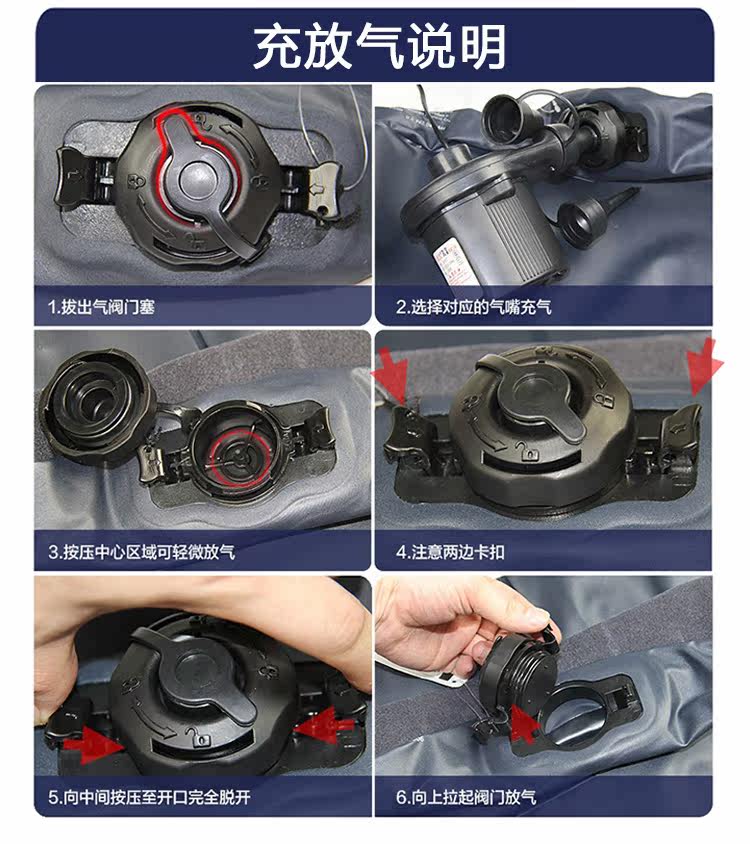 充放气说明

1.拔出气阀门塞

2.选择对应的气嘴充气

3.按压中心区域可轻微放气

4.注意两边卡扣

5.向中间按压至开口完全脱开

6.向上拉起阀门放气