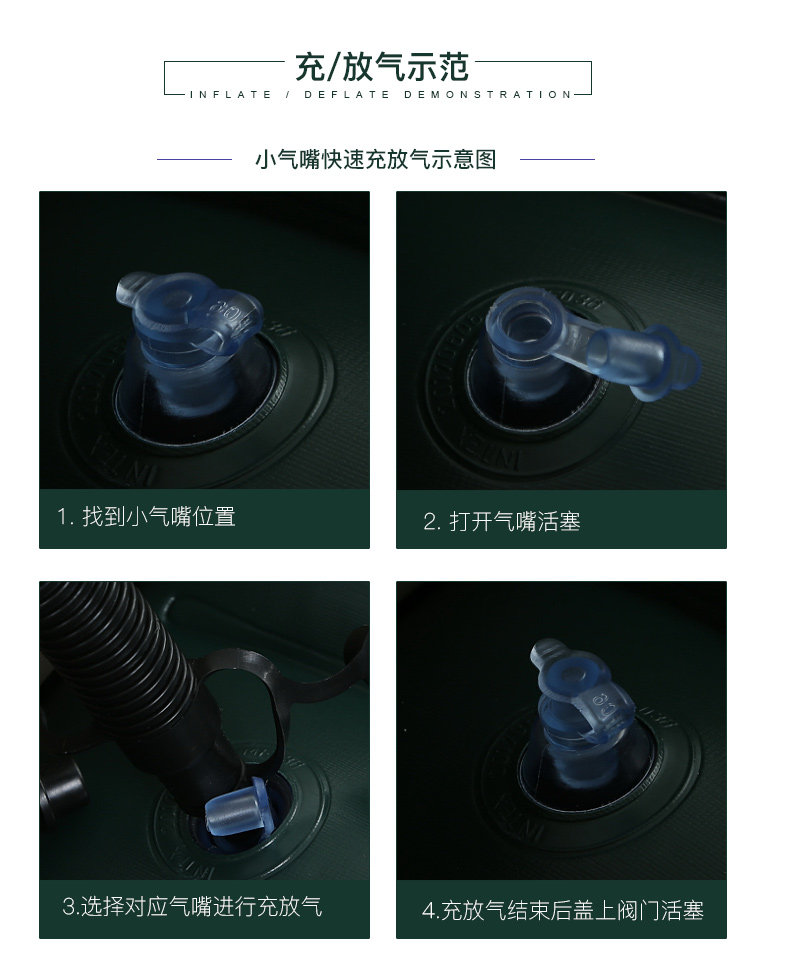 充/放气示范
INFLATE / DEFLATE DEMONSTRATION

小气嘴快速充放气示意图

1. 找到小气嘴位置

2. 打开气嘴活塞

3.选择对应气嘴进行充放气

4.充放气结束后盖上阀门活塞