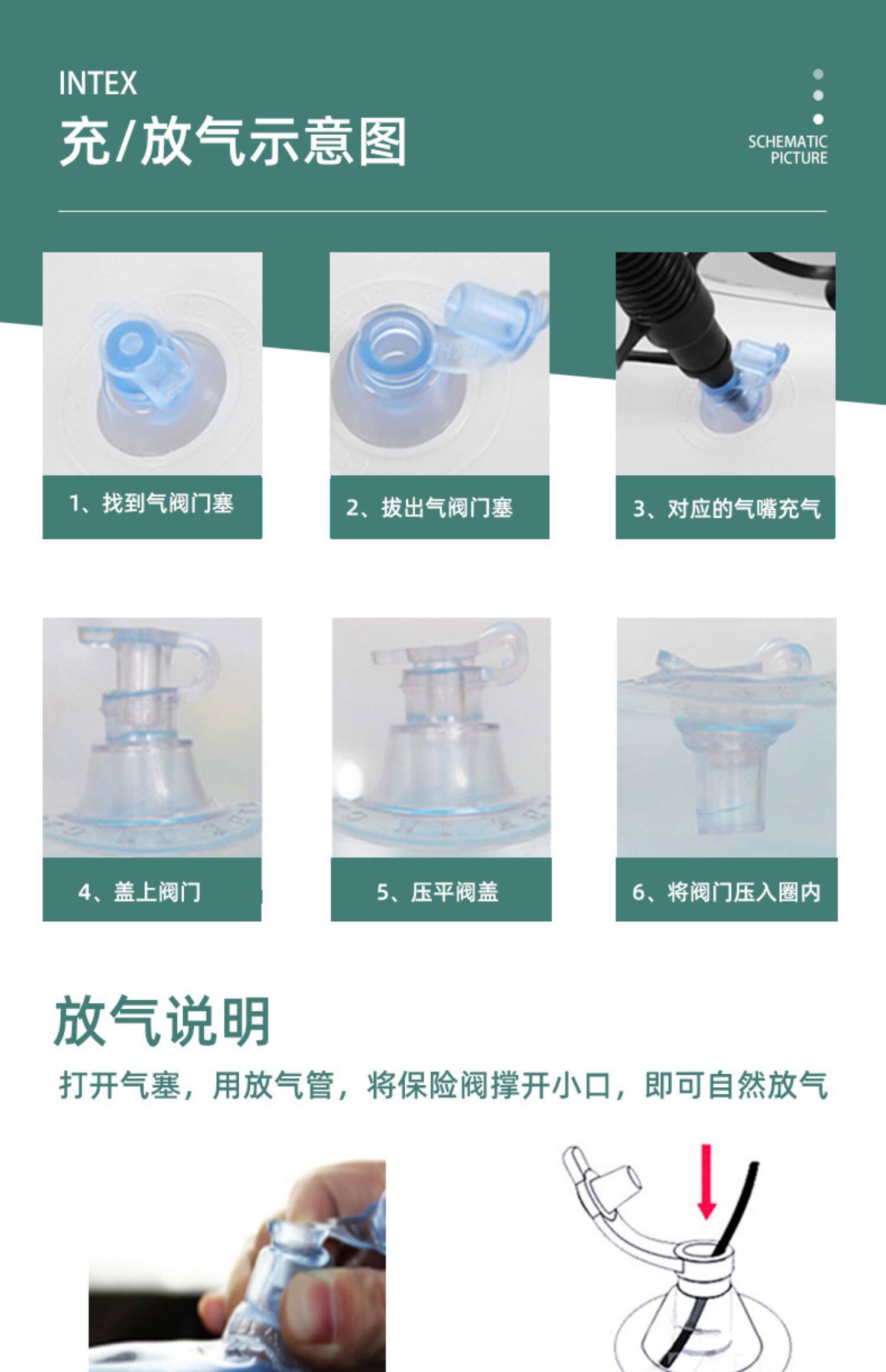 INTEX
充/放气示意图

SCHEMATIC PICTURE

1、找到气阀门塞

2、拔出气阀门塞

3、对应的气嘴充气

4、盖上阀门

5、压平阀盖

6、将阀门压入圈内

放气说明

打开气塞，用放气管，将保险阀撑开小口，即可自然放气