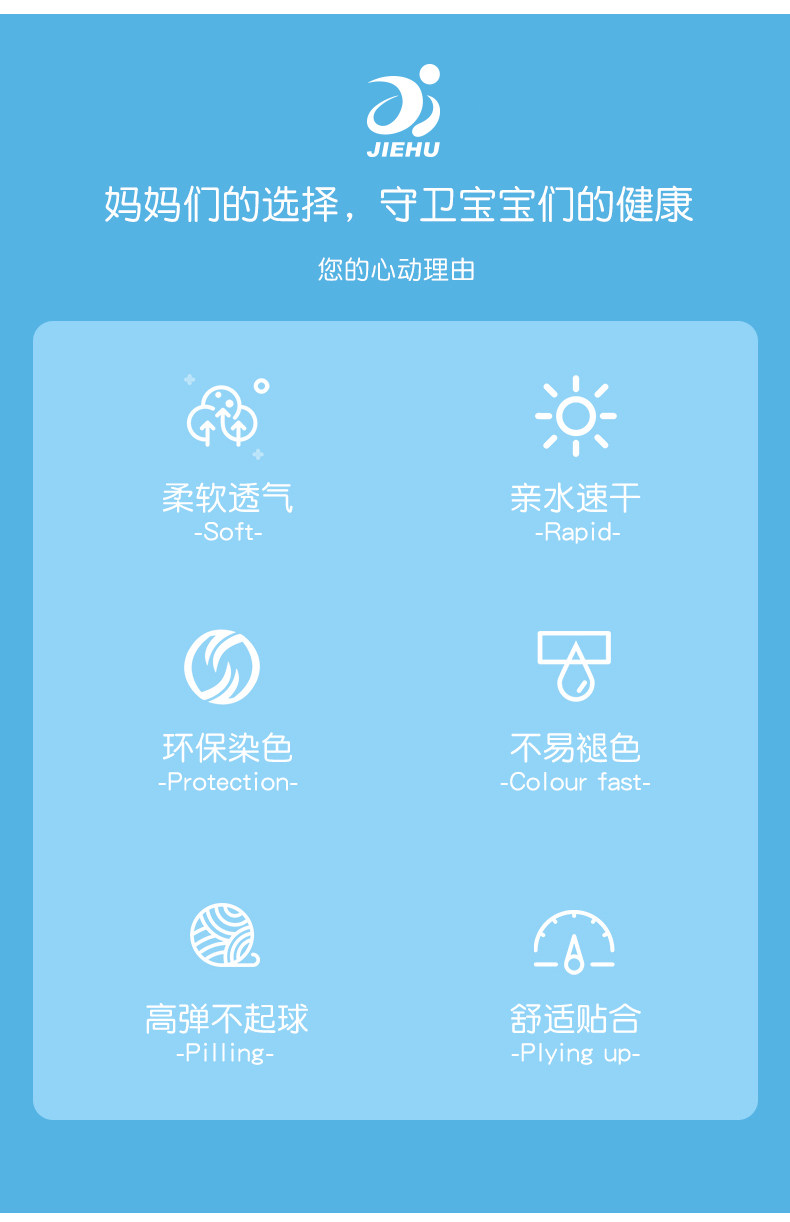 JIEHU

妈妈们的选择，守卫宝宝们的健康

您的心动理由

柔软透气
-Soft-

亲水速干
-Rapid-

环保染色
-Protection-

不易褪色
-Colour fast-

高弹不起球
-Pilling-

舒适贴合
-Plying up-