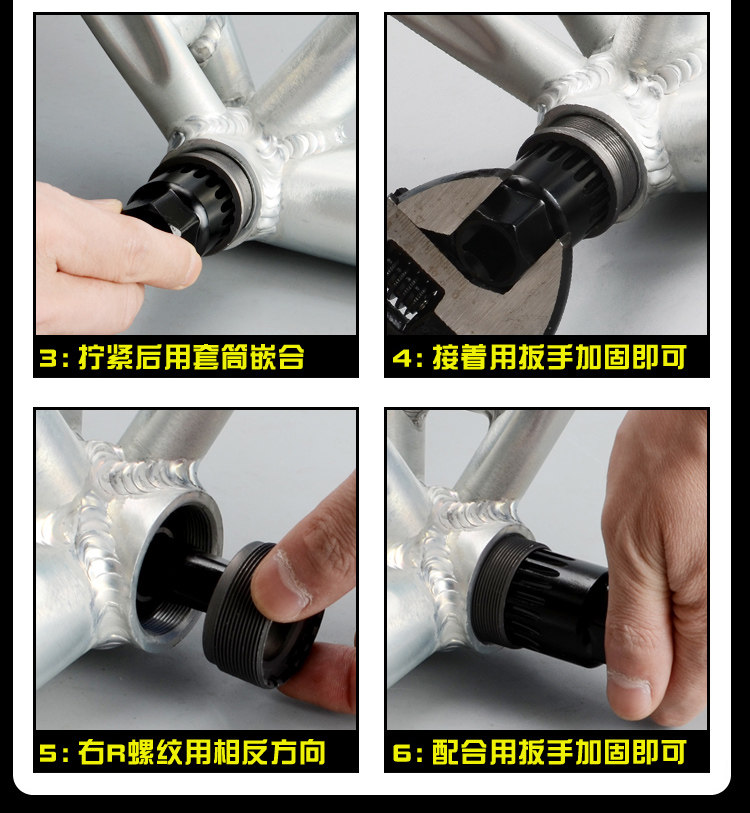 3：拧紧后用套筒嵌合

4：接着用扳手加固即可

5：右R螺纹用相反方向

6：配合用扳手加固即可