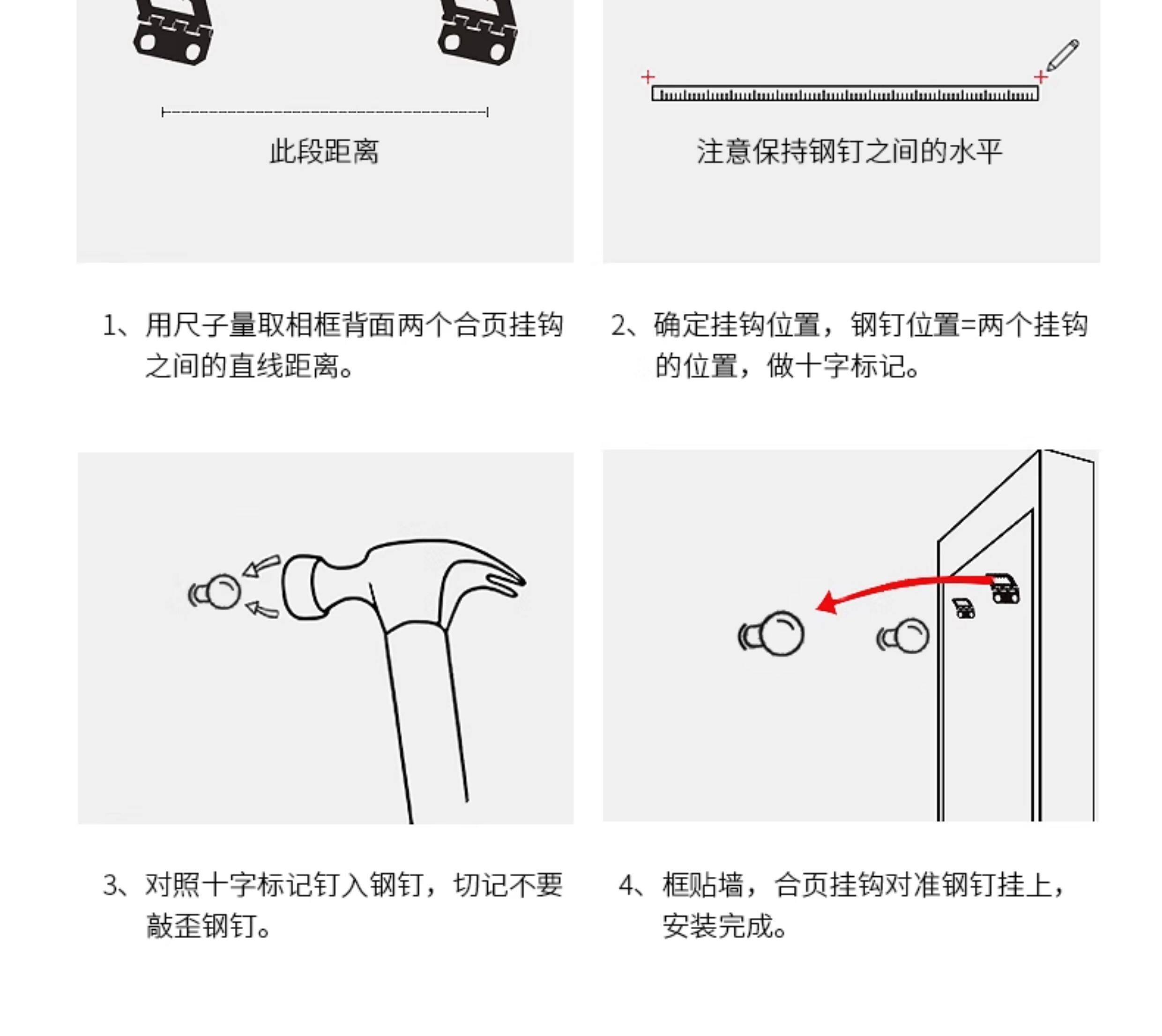 此段距离

注意保持钢钉之间的水平

1、用尺子量取相框背面两个合页挂钩之间的直线距离。

2、确定挂钩位置，钢钉位置=两个挂钩的位置，做十字标记。

3、对照十字标记钉入钢钉，切记不要敲歪钢钉。

4、框贴墙，合页挂钩对准钢钉挂上，安装完成。