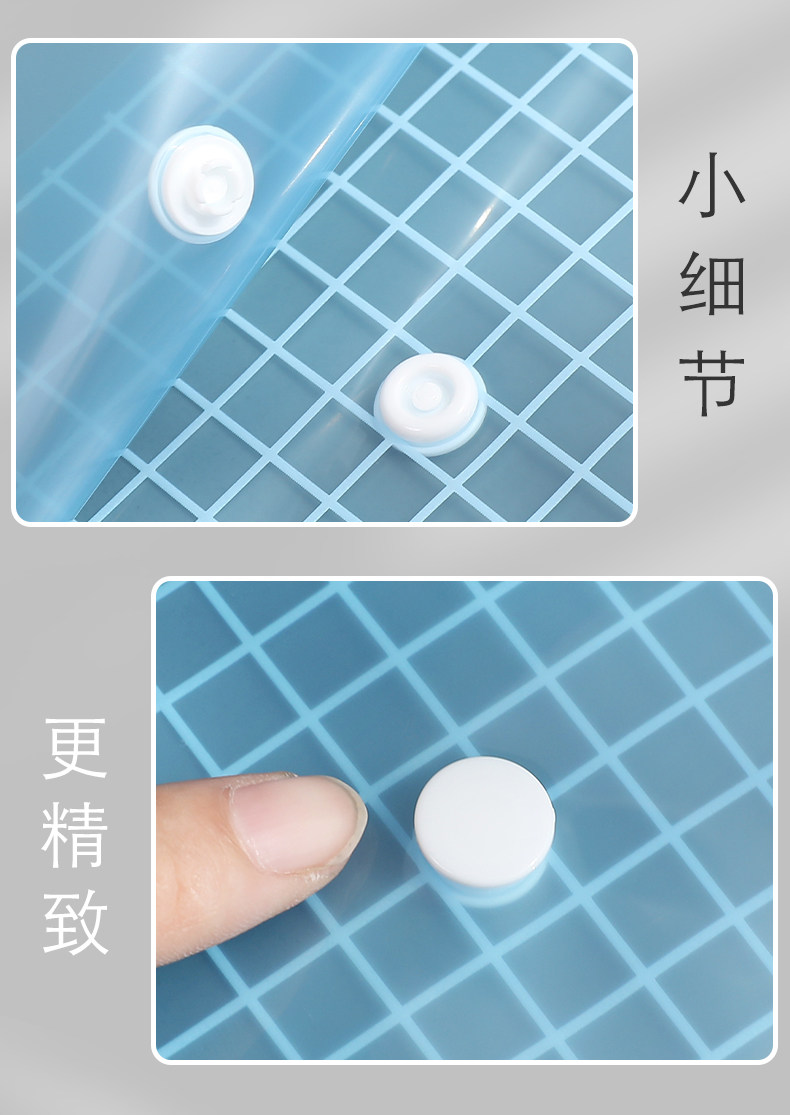 小细节

更精致