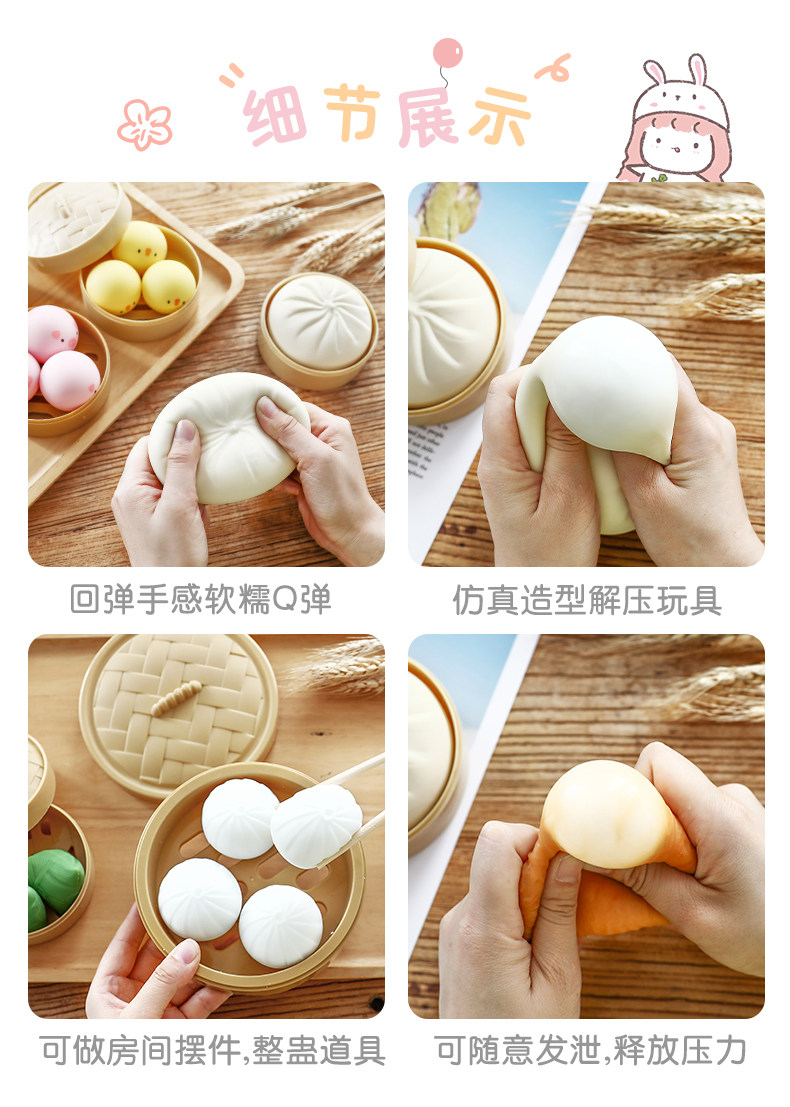 细节展示

回弹手感软糯Q弹

仿真造型解压玩具

可做房间摆件,整蛊道具

可随意发泄,释放压力