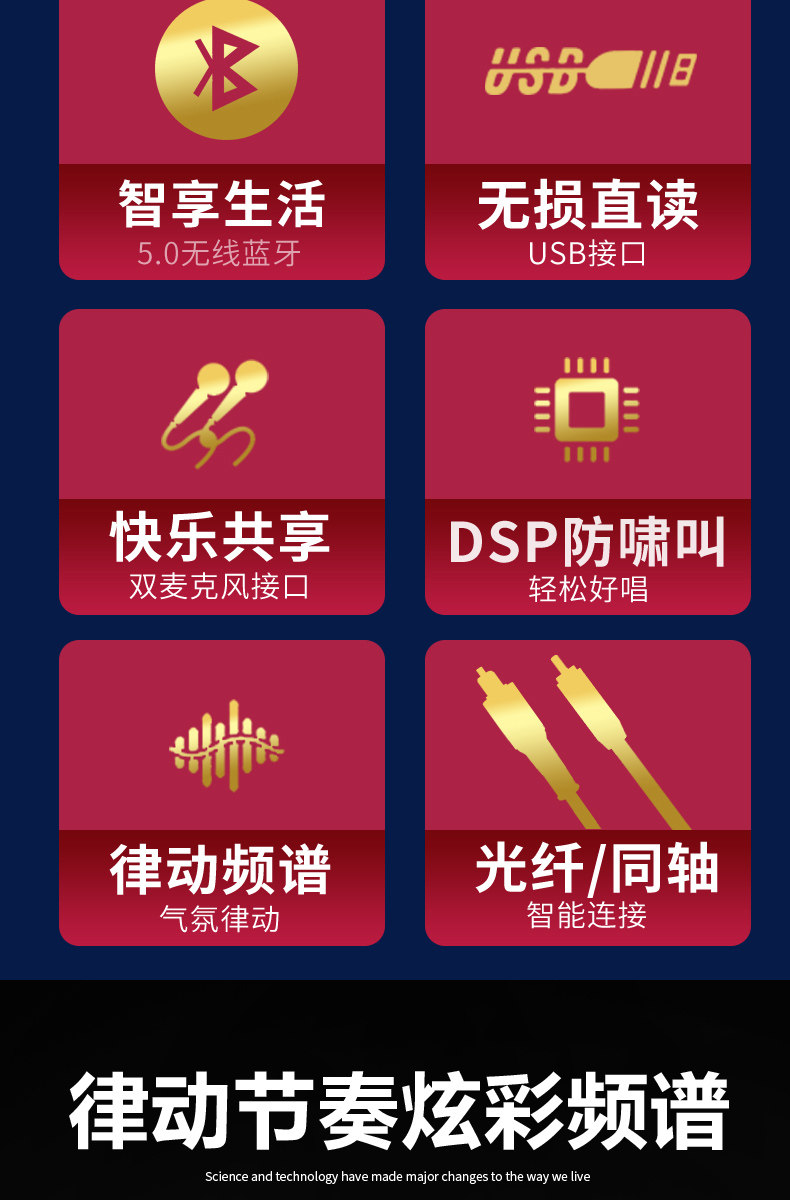 USB

智享生活
5.0无线蓝牙

无损直读
USB接口

快乐共享
双麦克风接口

DSP防啸叫
轻松好唱

律动频谱
气氛律动

光纤/同轴
智能连接

律动节奏炫彩频谱
Science and technology have made major changes to the way we live