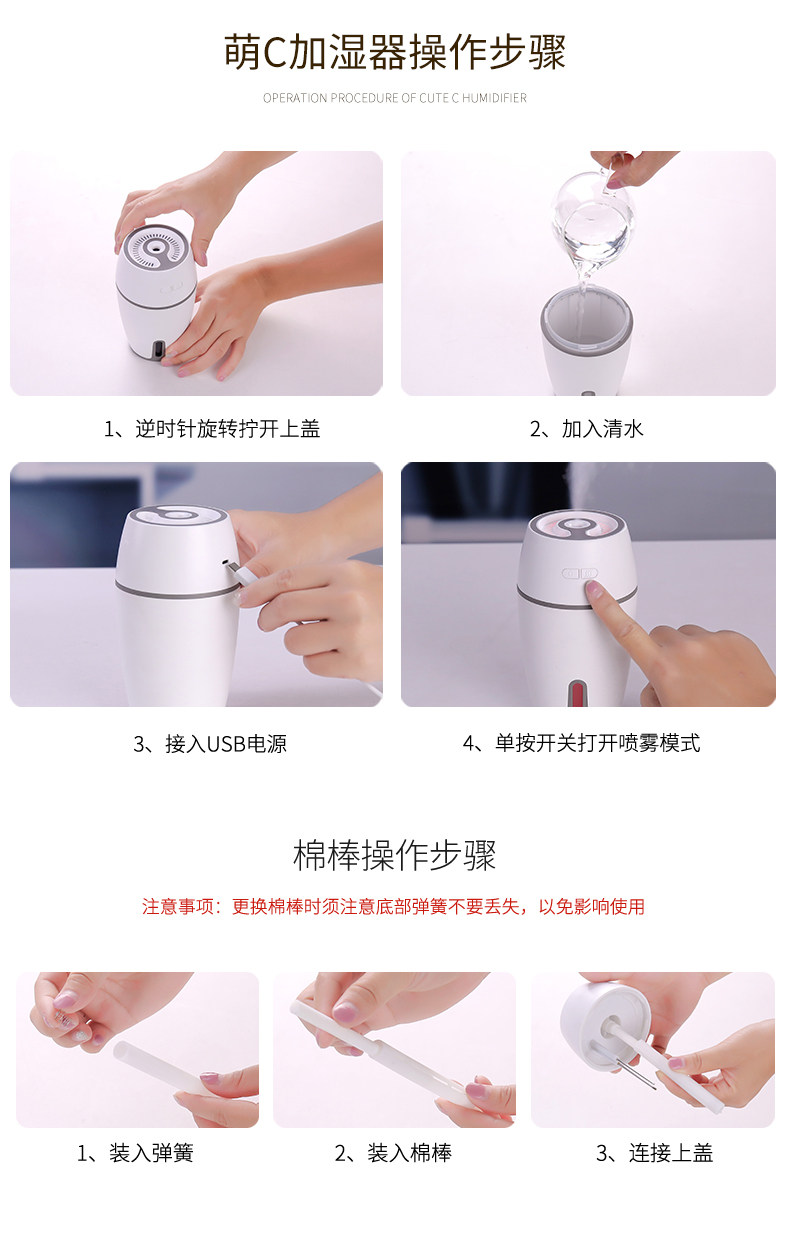 萌C加湿器操作步骤

OPERATION PROCEDURE OF CUTE C HUMIDIFIER

1、逆时针旋转拧开上盖

2、加入清水

3、接入USB电源

4、单按开关打开喷雾模式

棉棒操作步骤

注意事项：更换棉棒时须注意底部弹簧不要丢失，以免影响使用

1、装入弹簧

2、装入棉棒

3、连接上盖